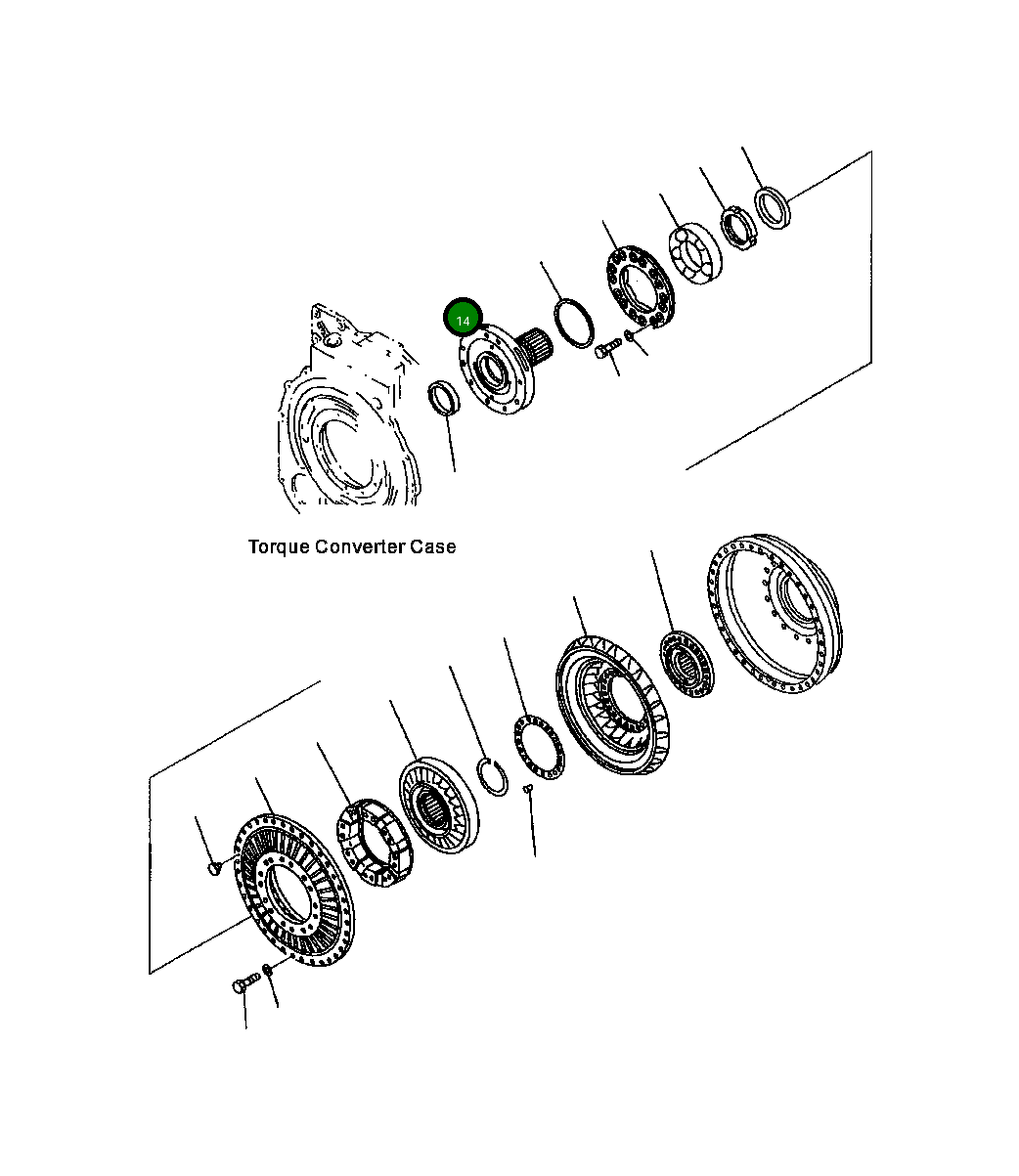 14

Torque Converter Case