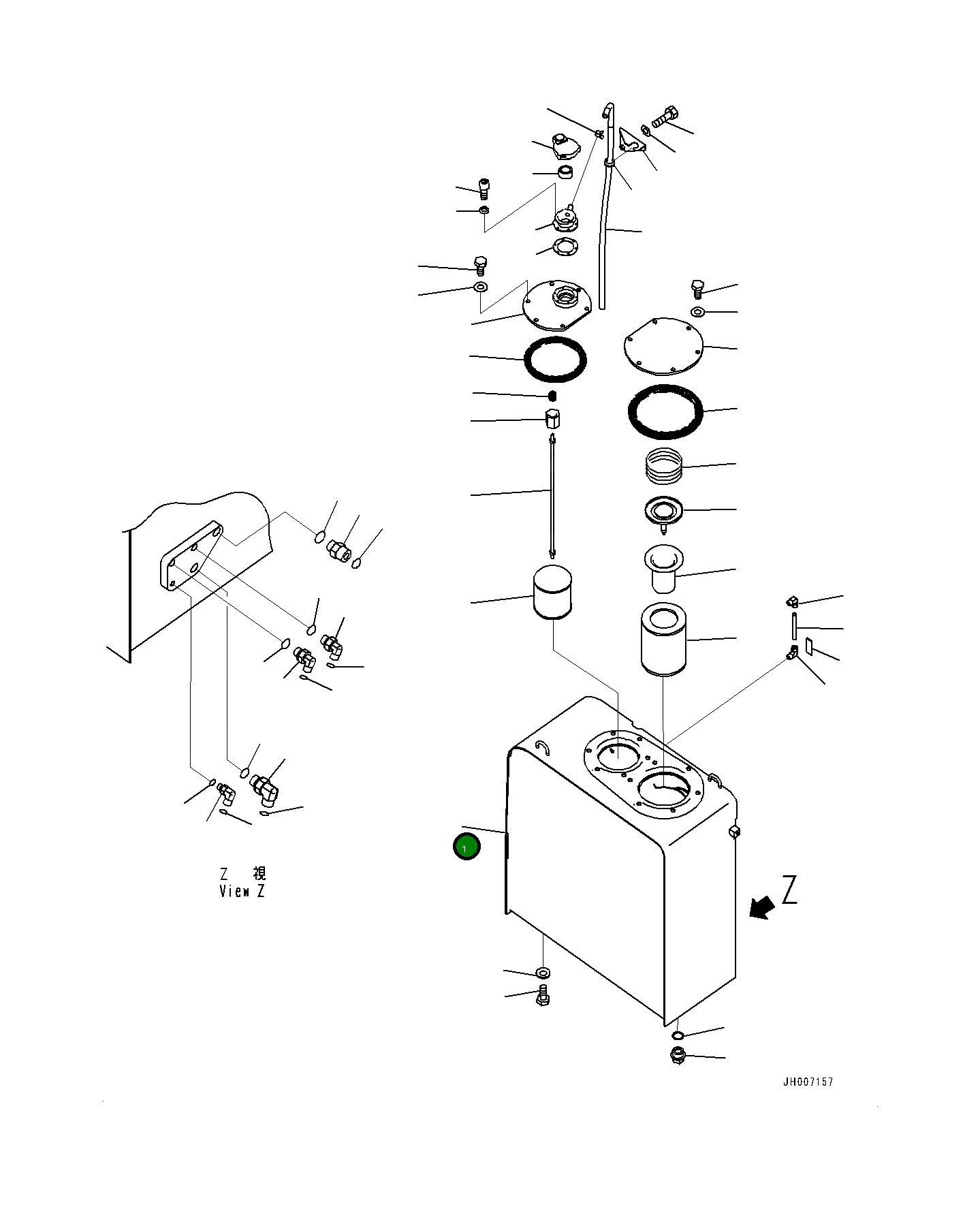 Z 視
View Z

1

Z

JH007157