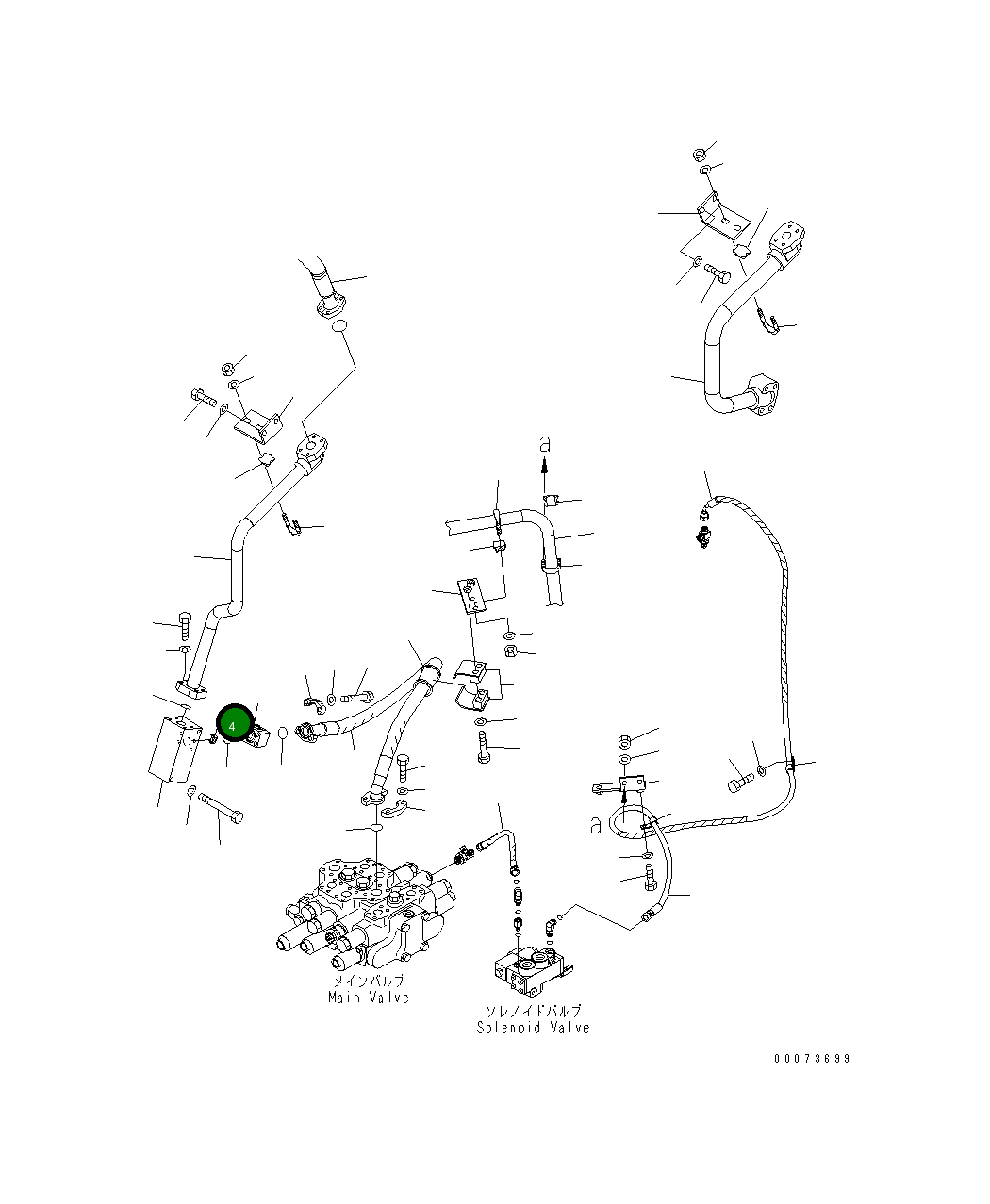 a

4

a

メインバルブ
Main Valve

ソレノイドバルブ
Solenoid Valve

00073699