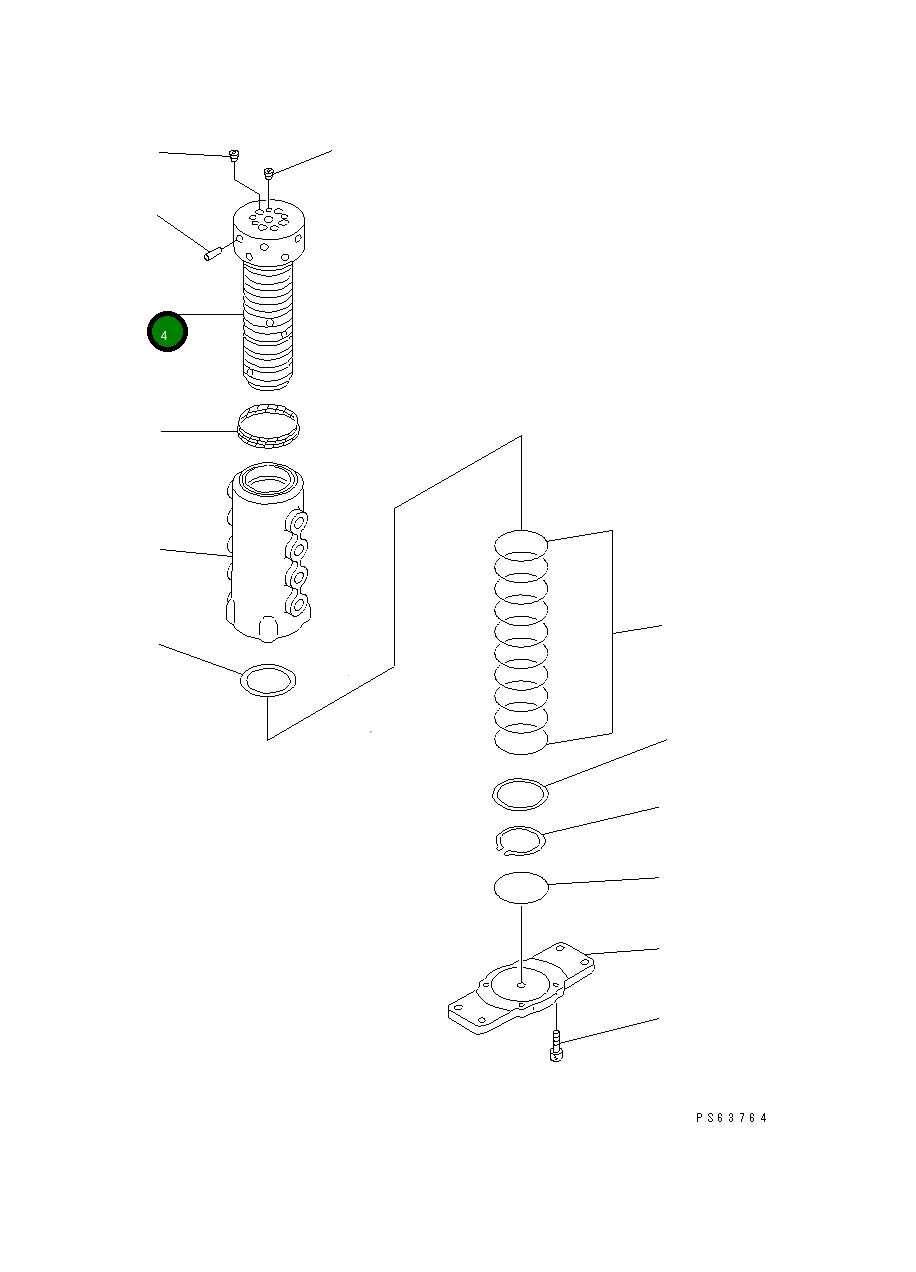 4

PS63764