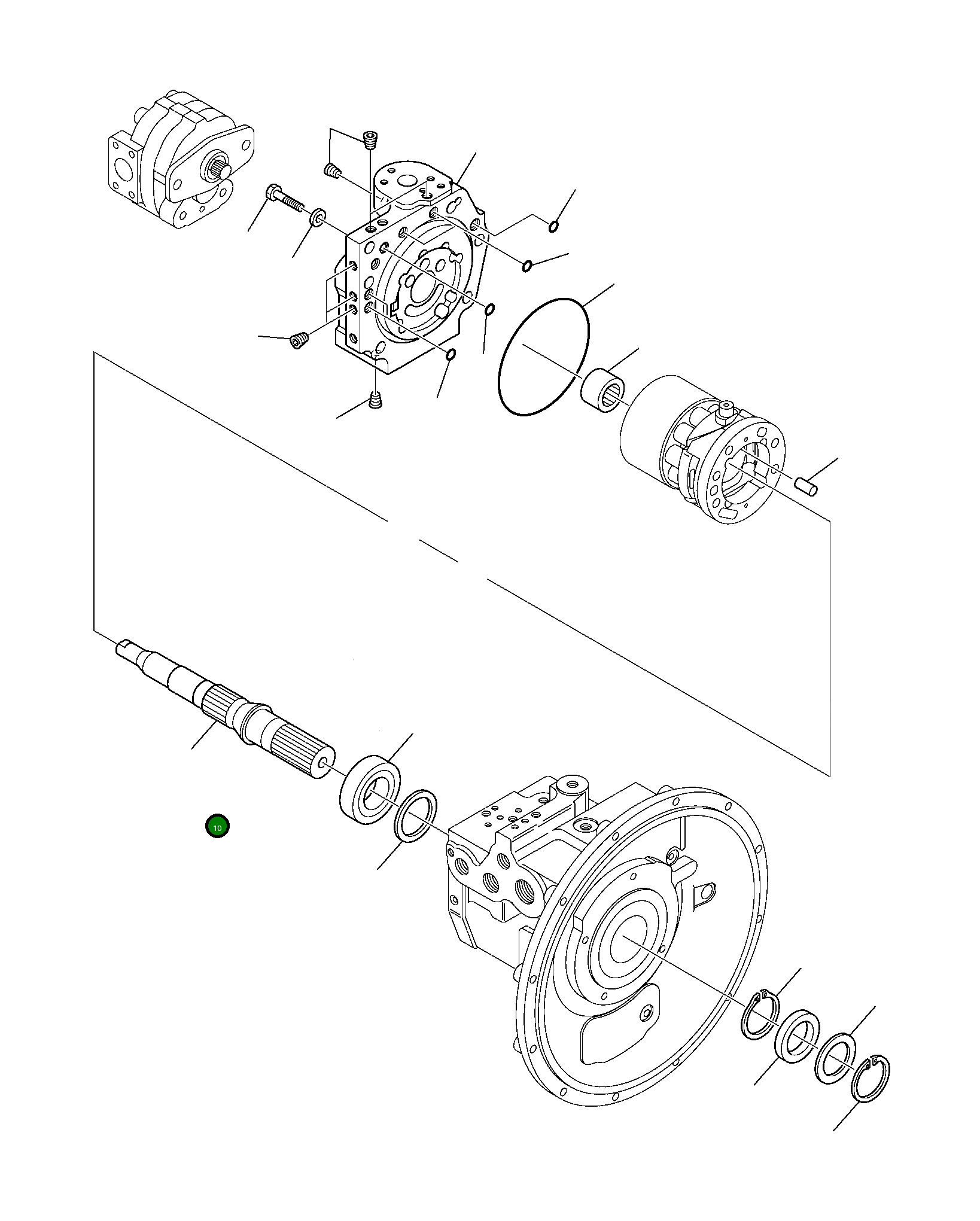 10