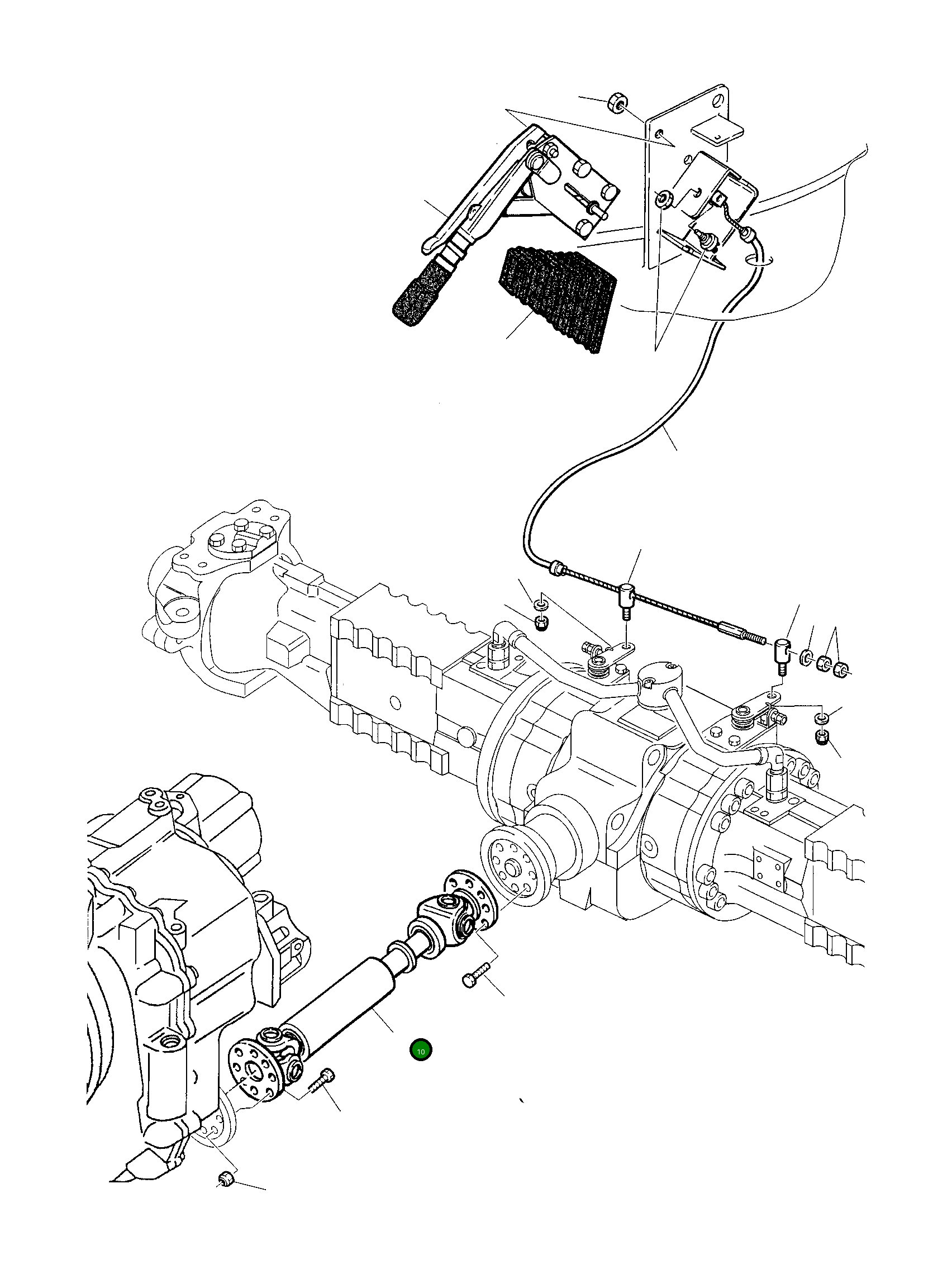 10