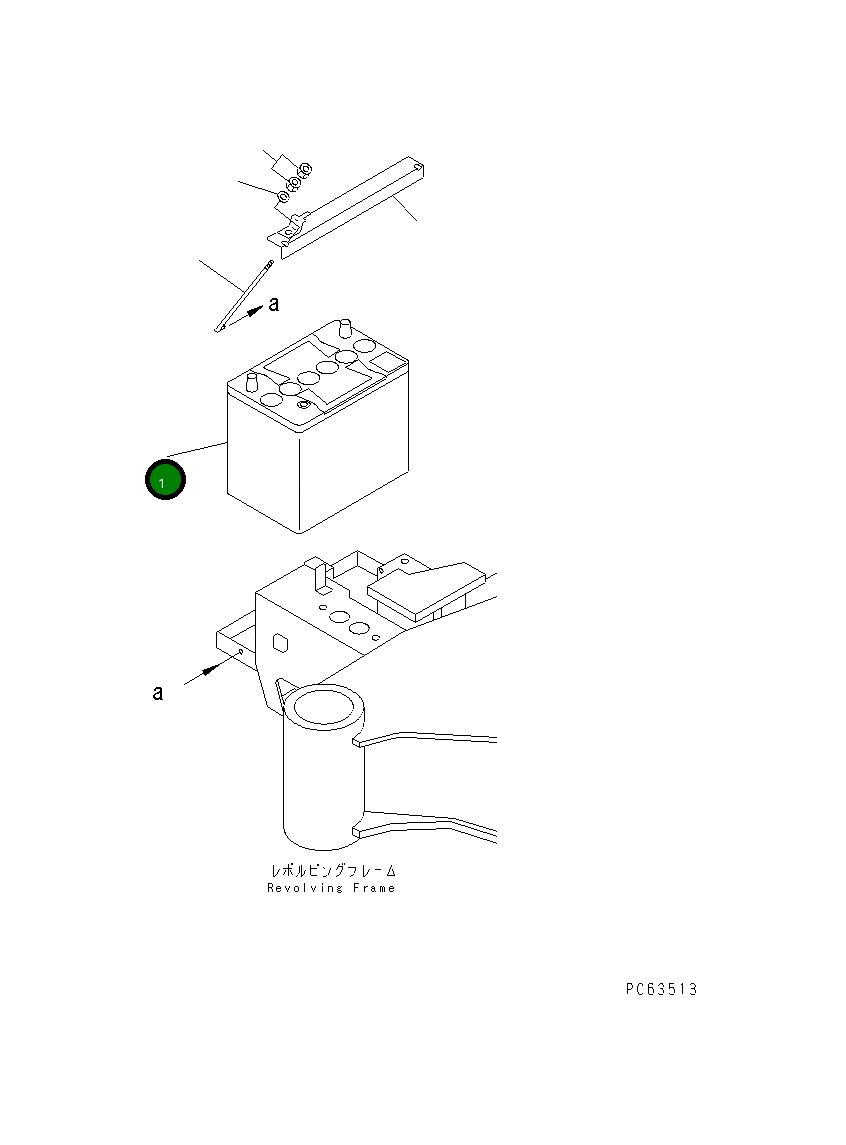 a

1

a

レボルビングフレーム
Revolving Frame

PC63513