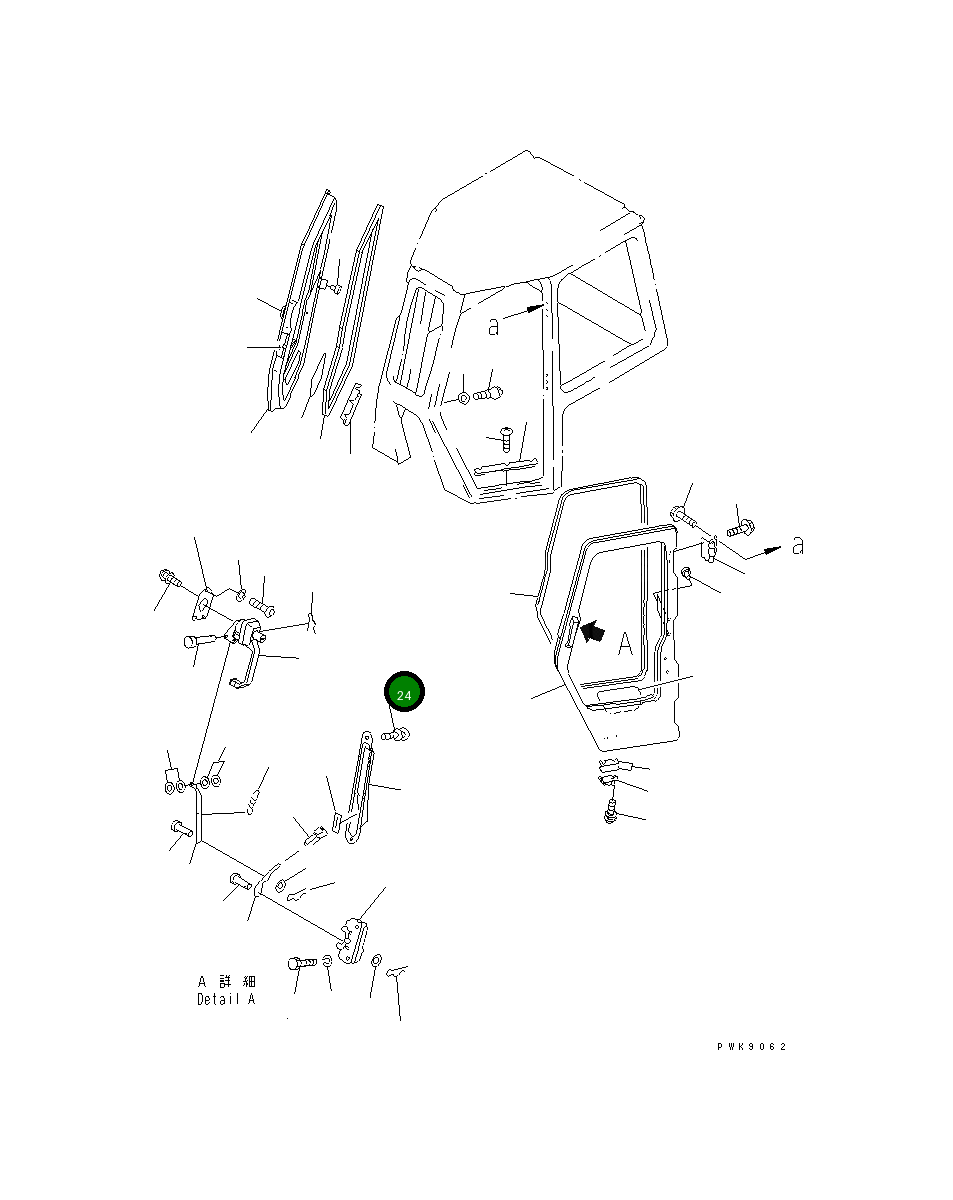 a

a

A

24

A 詳 細
Detail A

PWK9062