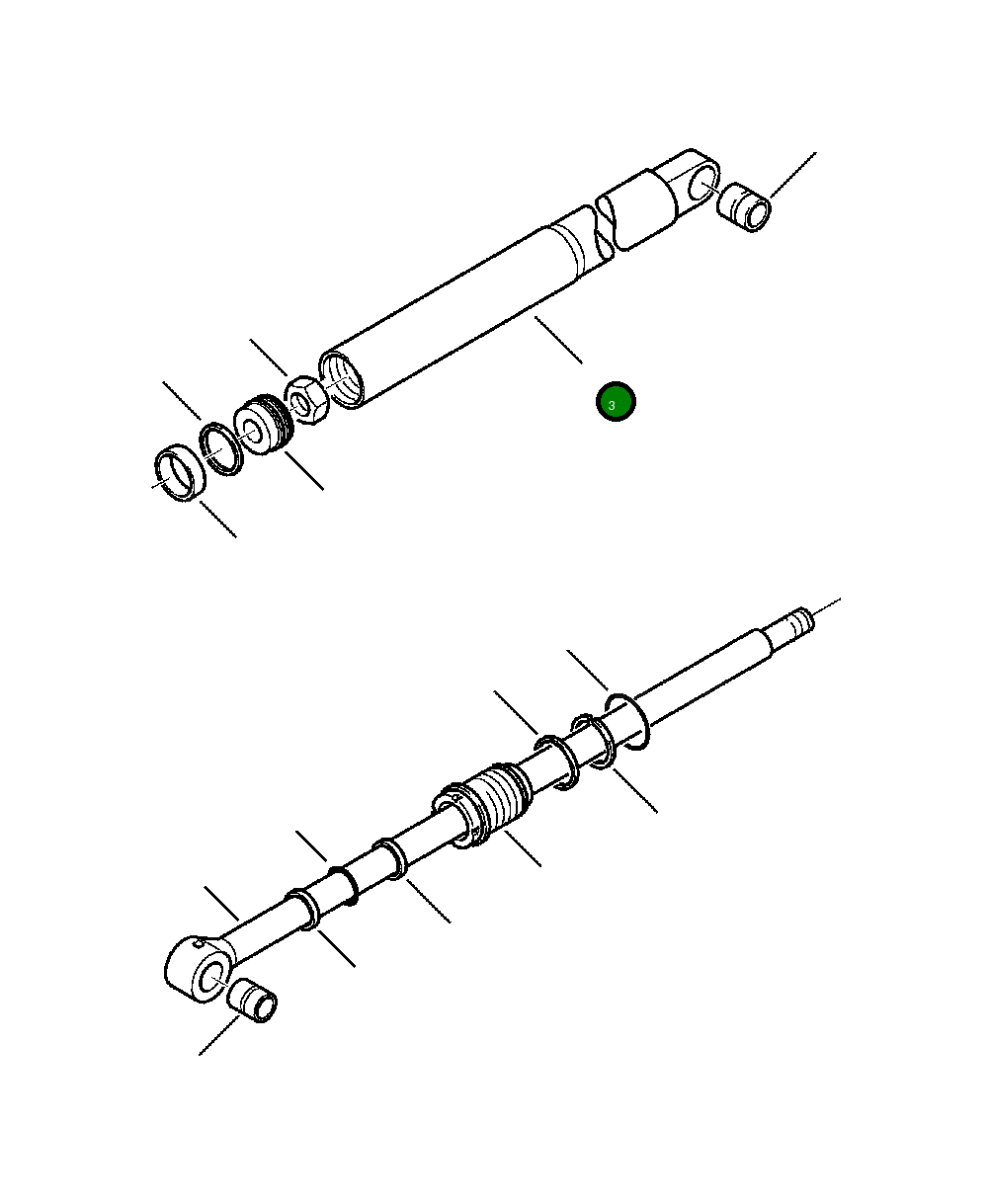 3