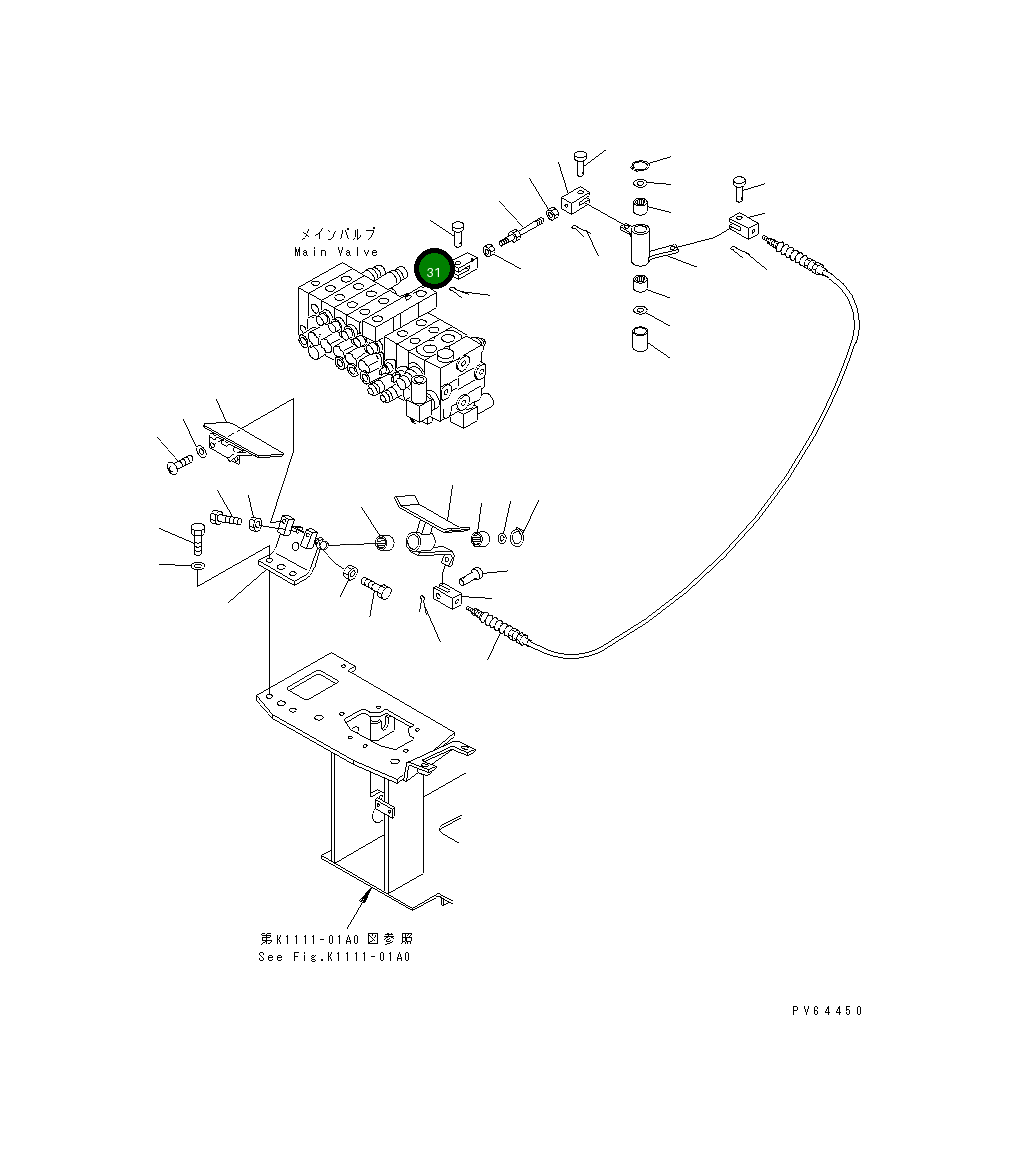 メインバルブ
Main Valve

31

第K1111-01A0図参照
See Fig.K1111-01A0

PV64450