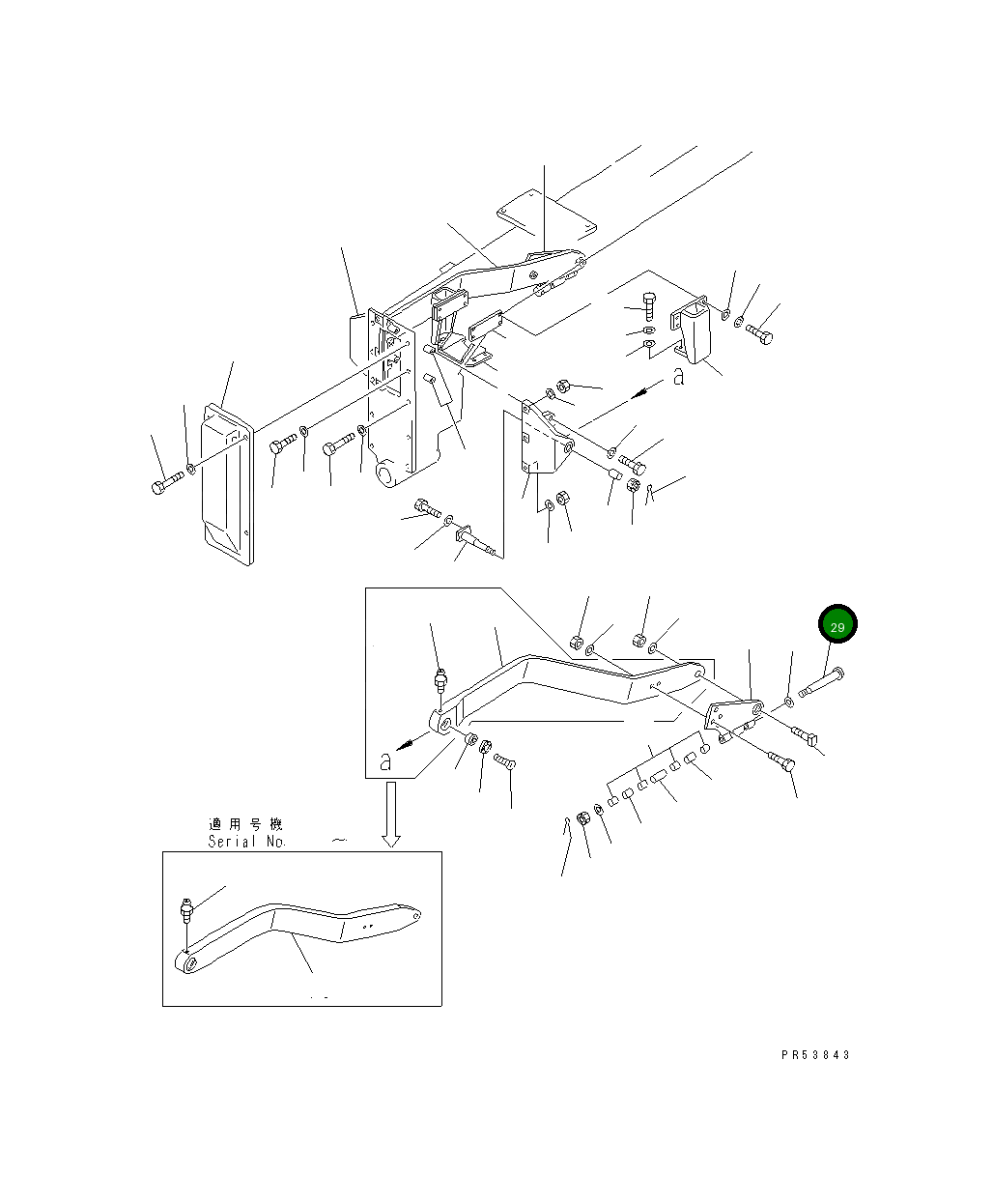 a

29

a

適用号機
Serial No. ~

PR53843