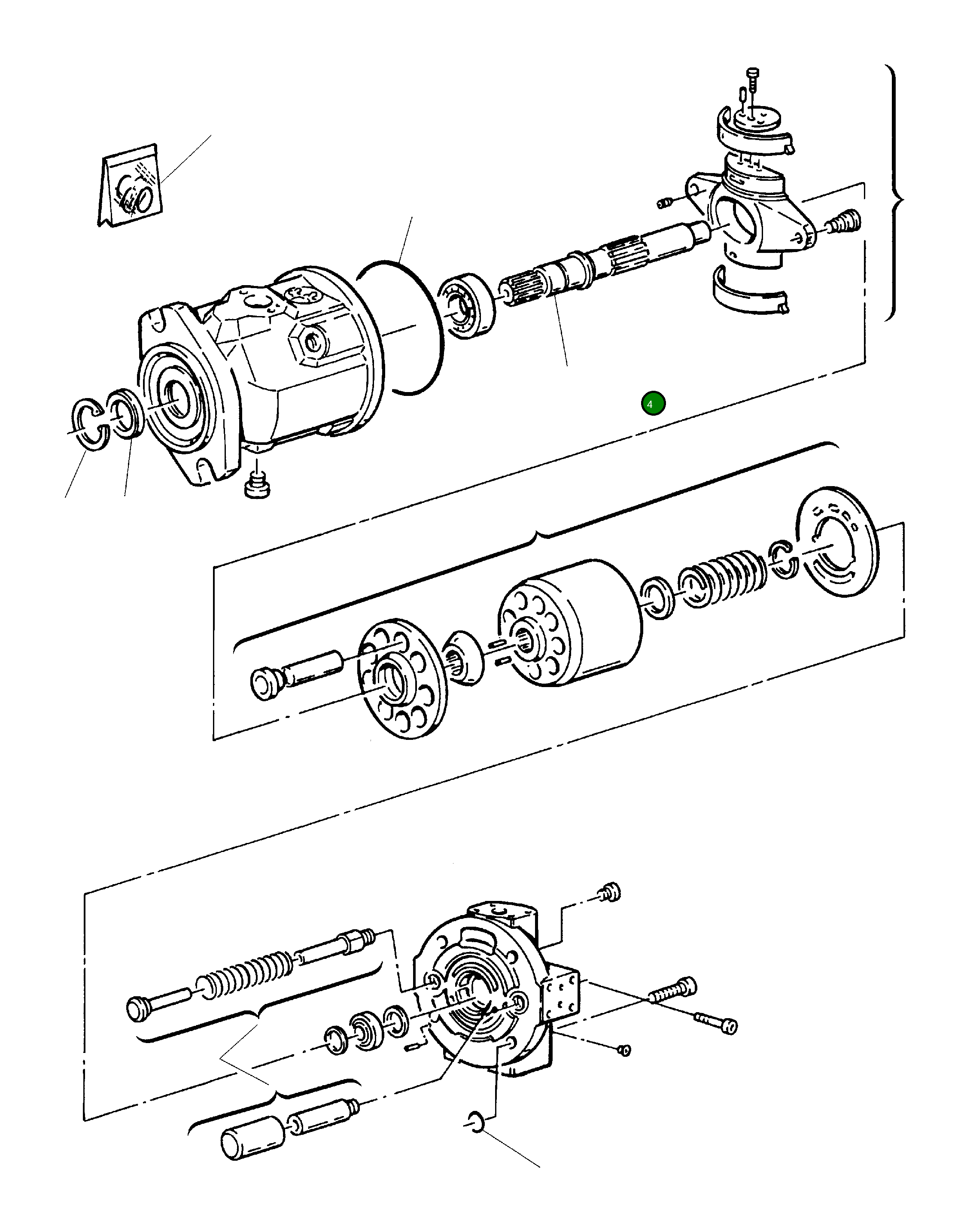 4