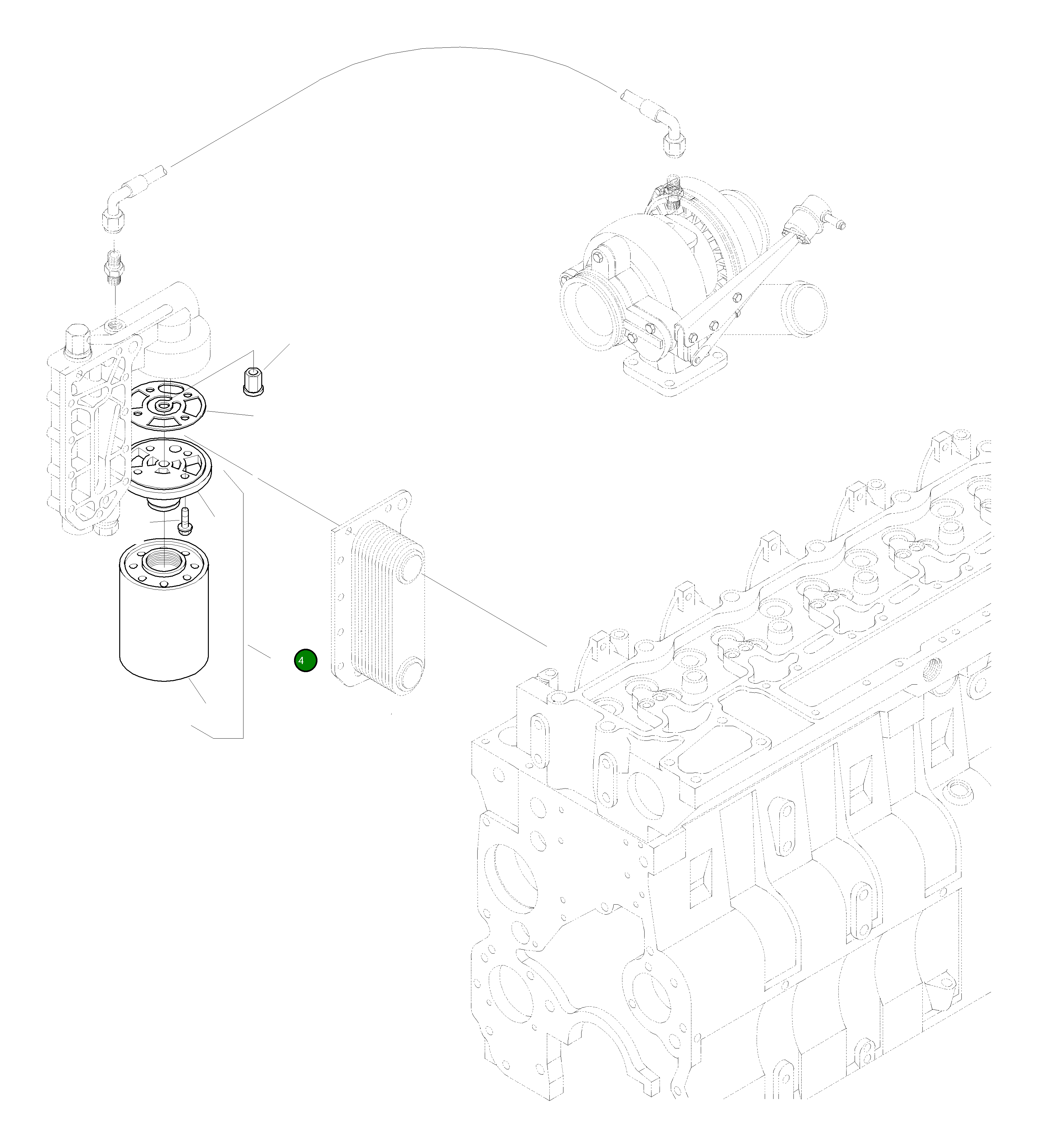 4