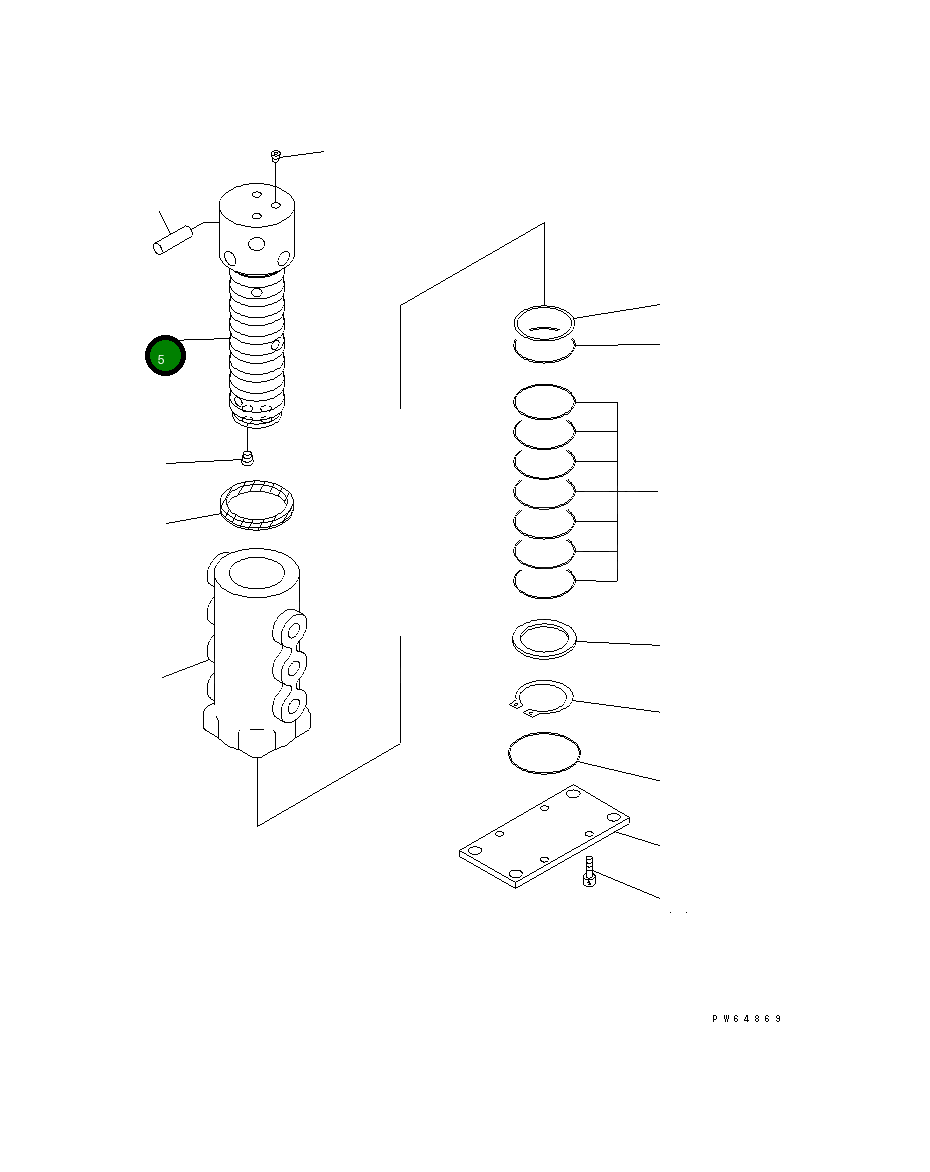 5

PW64869