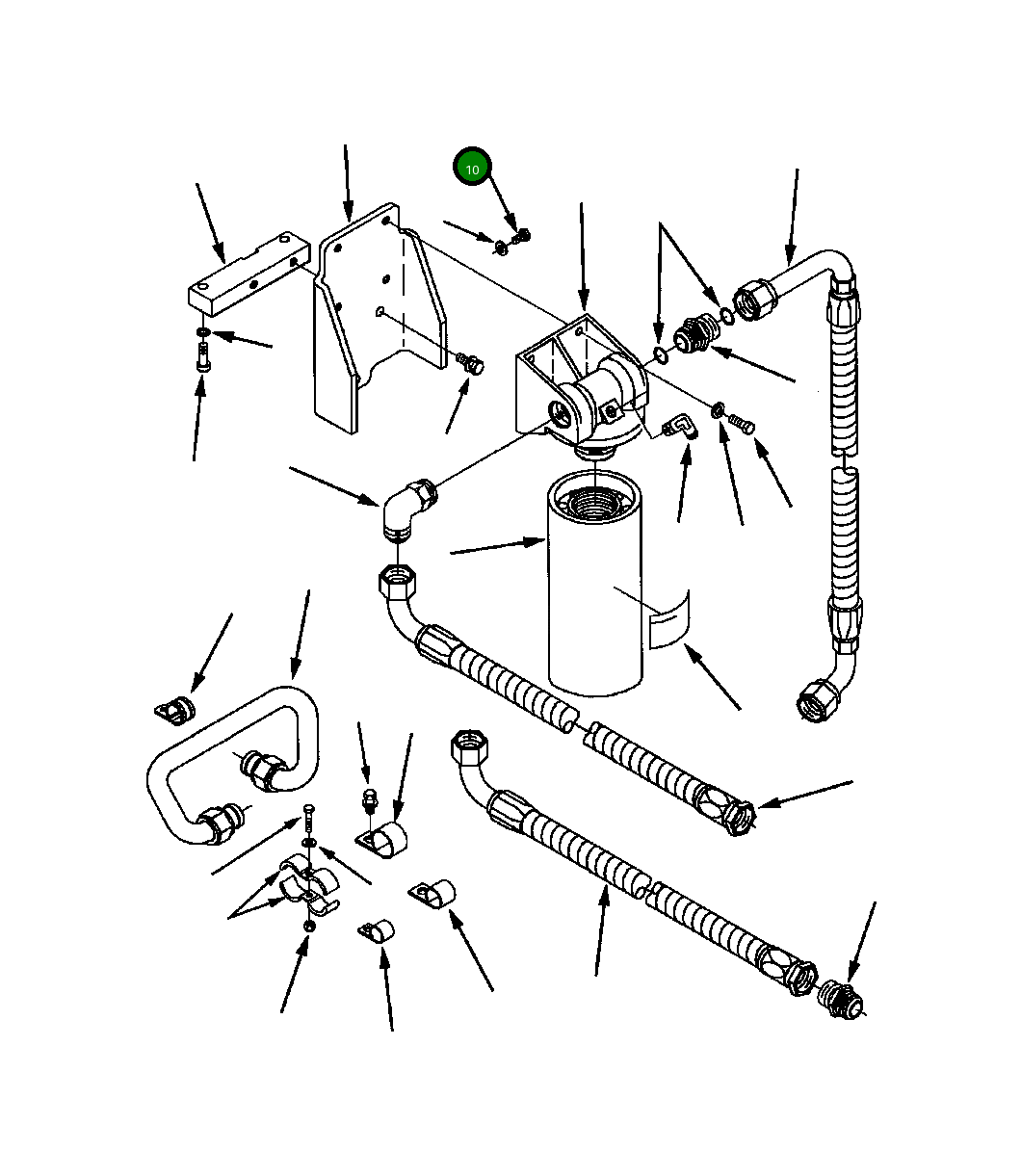 10