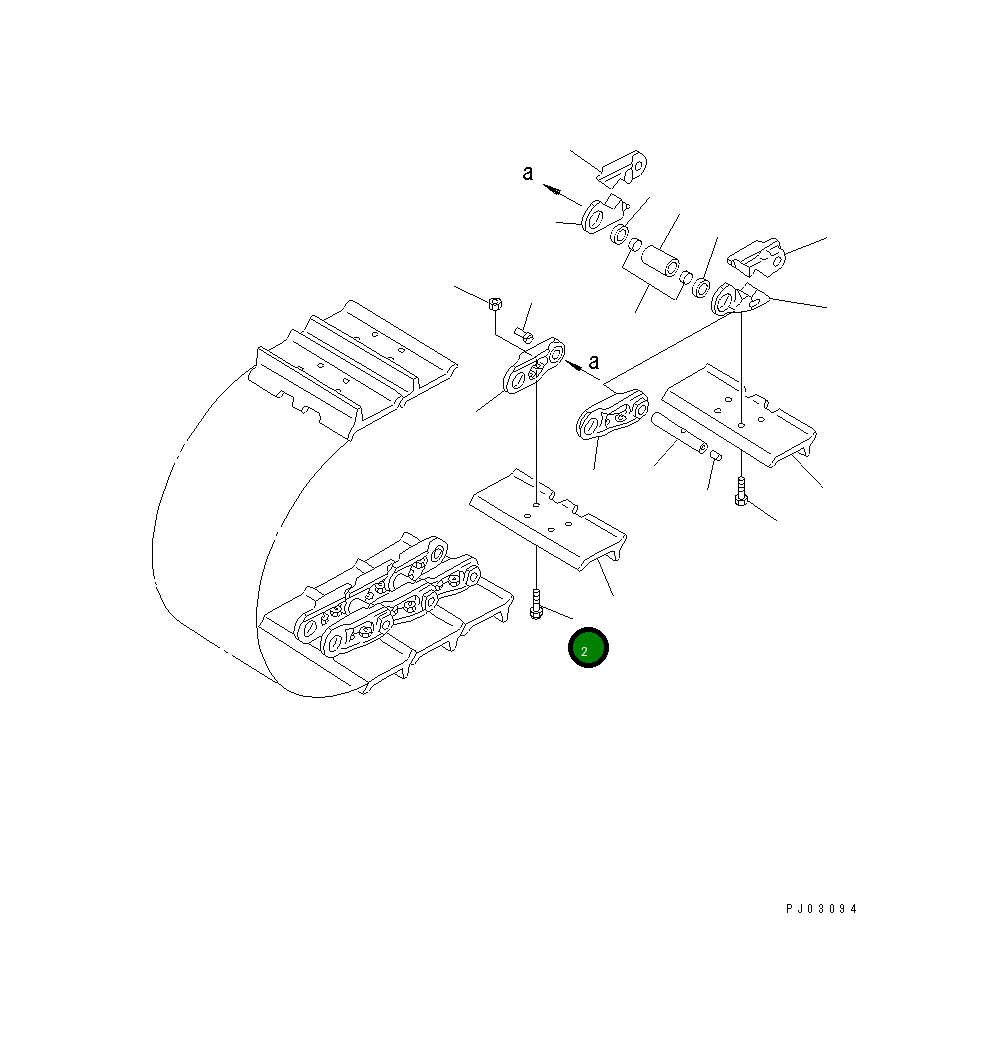 a
a
2
PJ03094