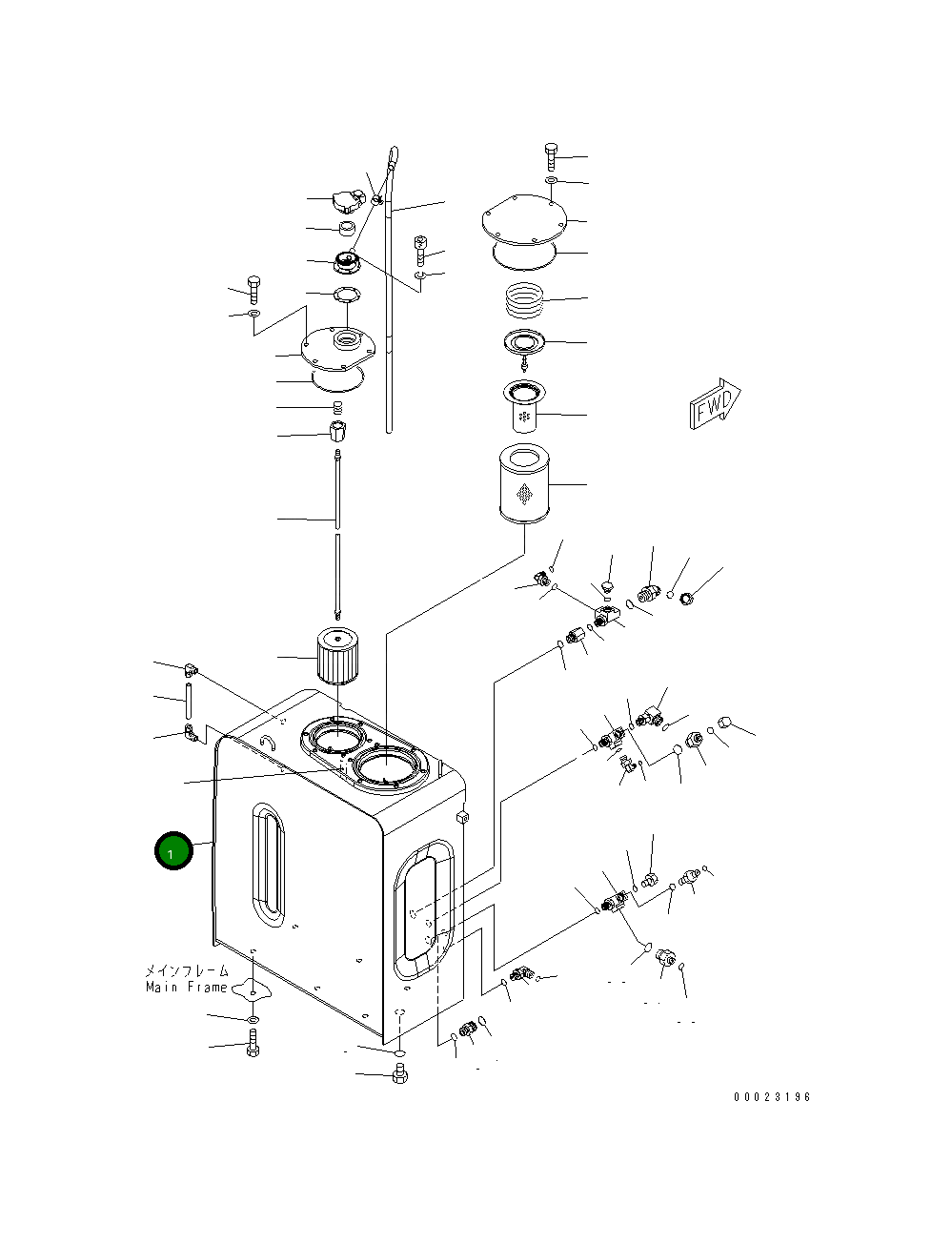 FWD

1

メインフレーム
Main Frame

00023196