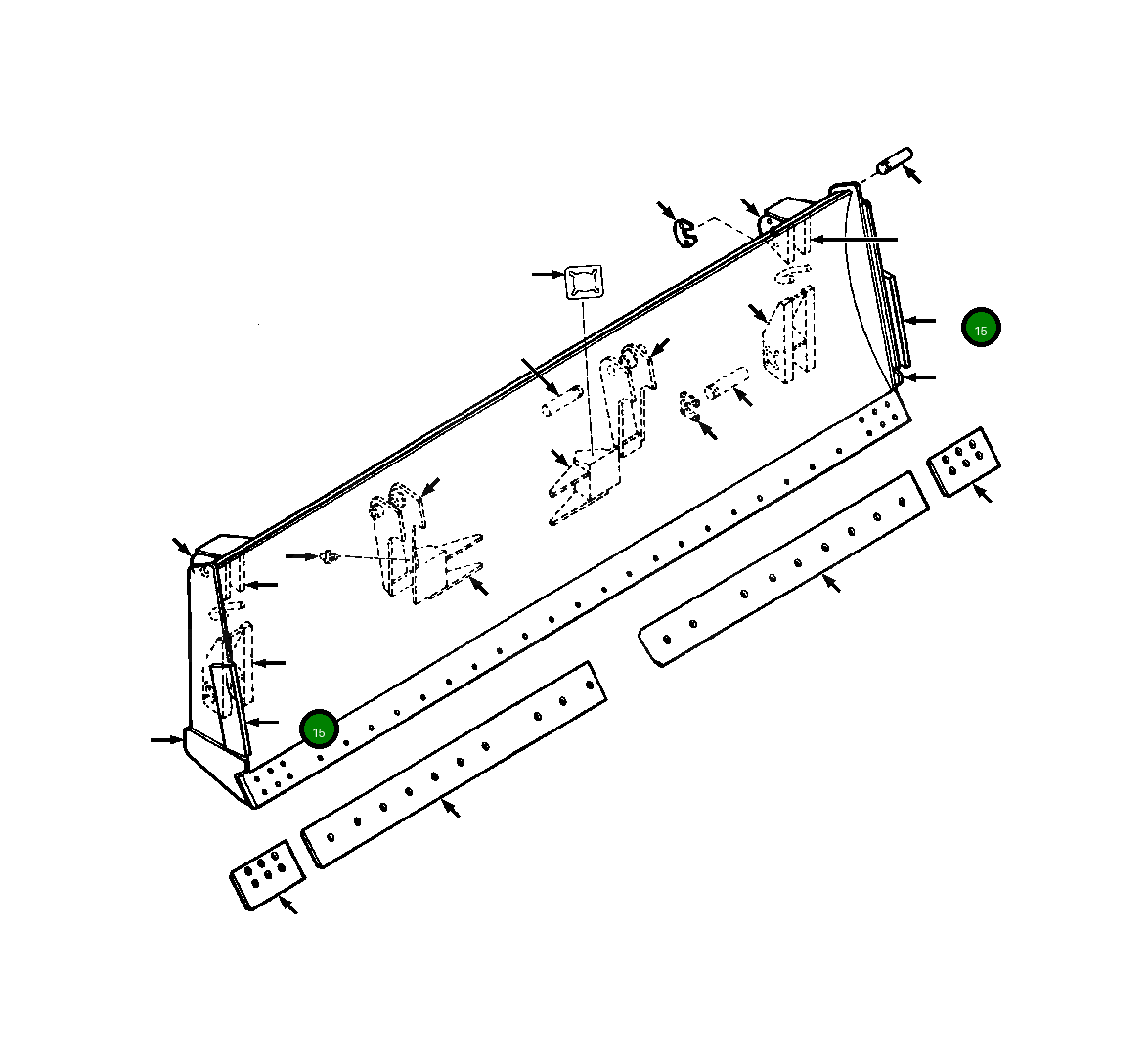 15

15