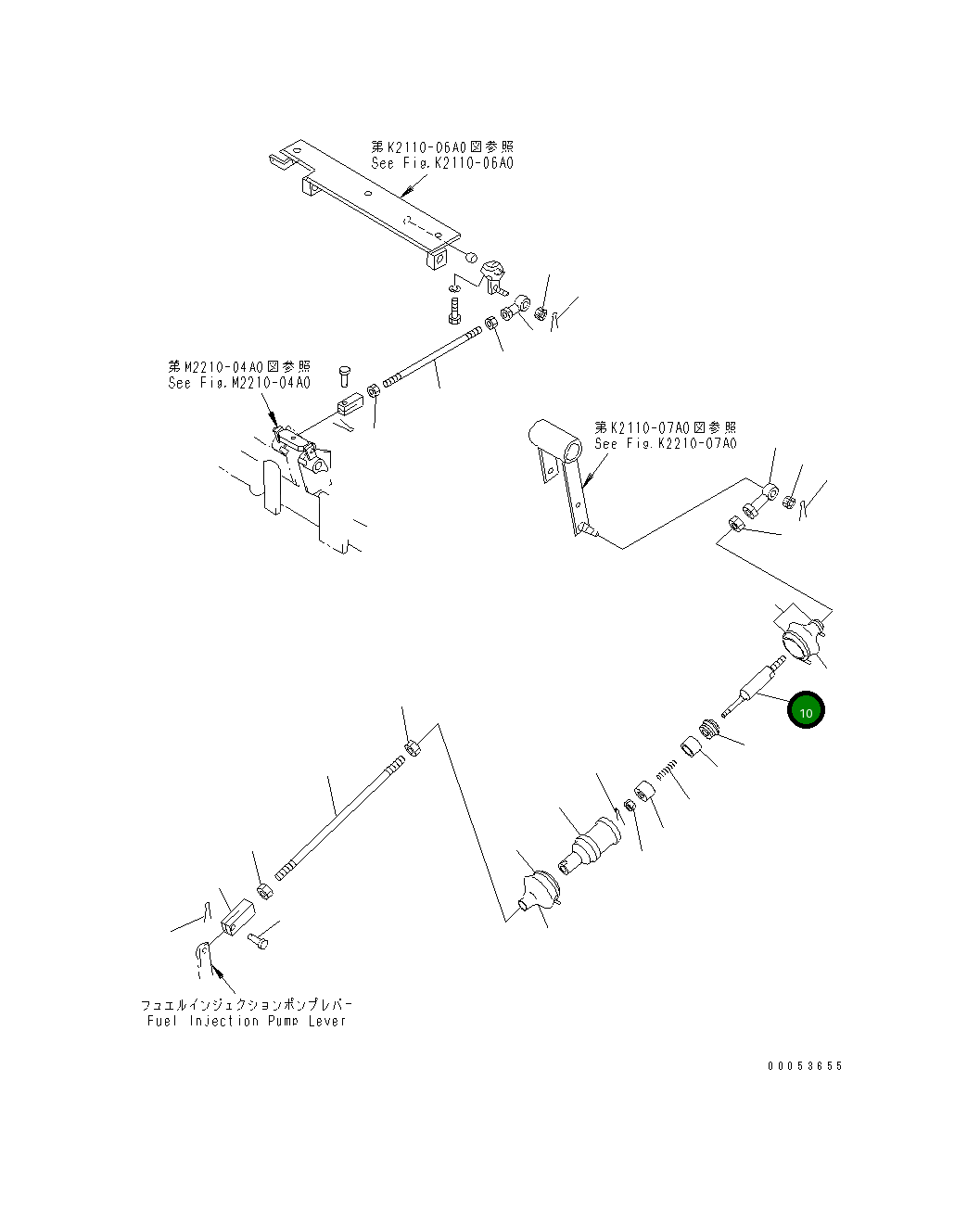 第K2110-06A0図参照
See Fig.K2110-06A0

第M2210-04A0図参照
See Fig.M2210-04A0

第K2110-07A0図参照
See Fig.K2210-07A0

10

フュエルインジェクションポンプレバー
Fuel Injection Pump Lever

00053655