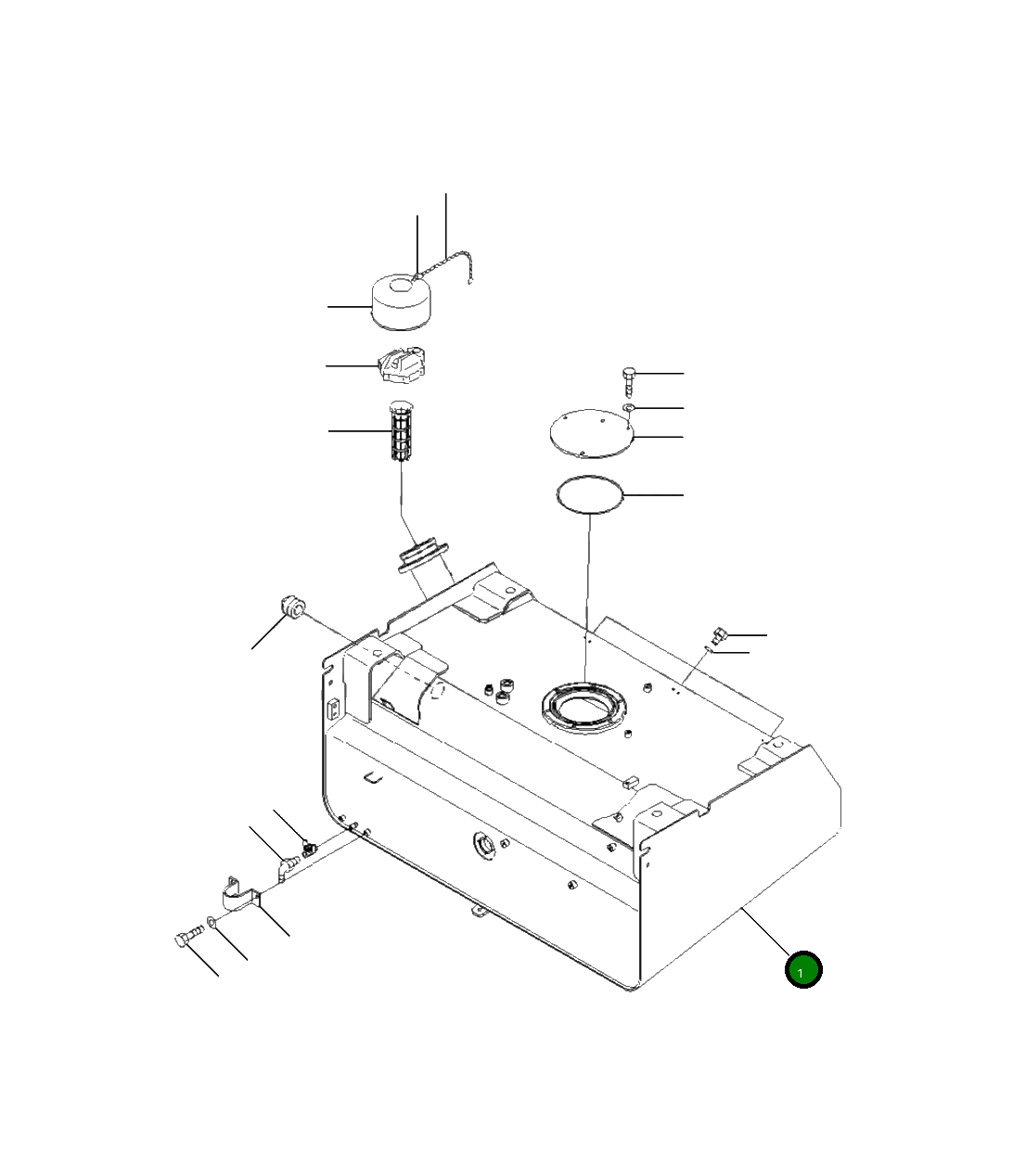 1