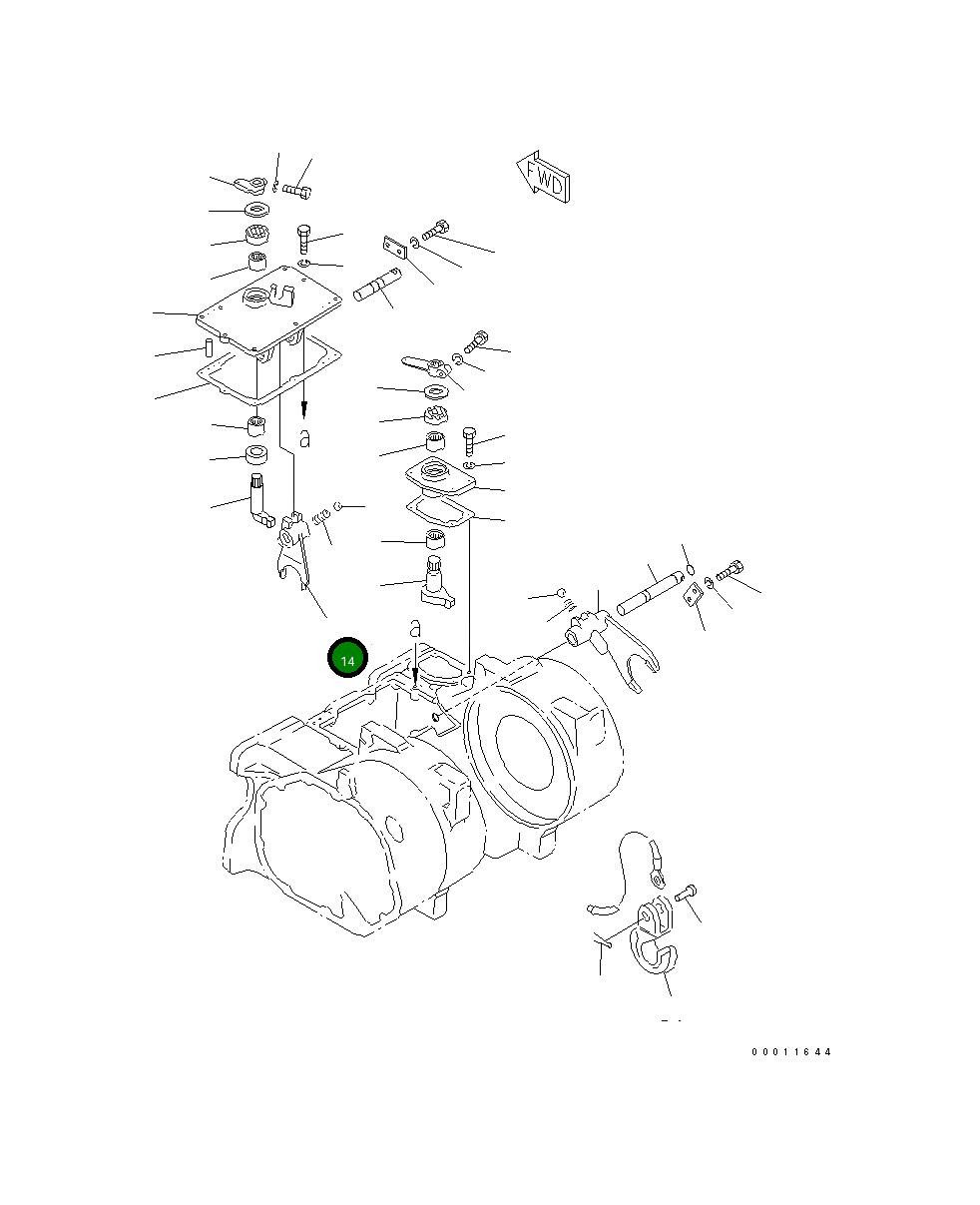 FWD

a

a

14

00011644