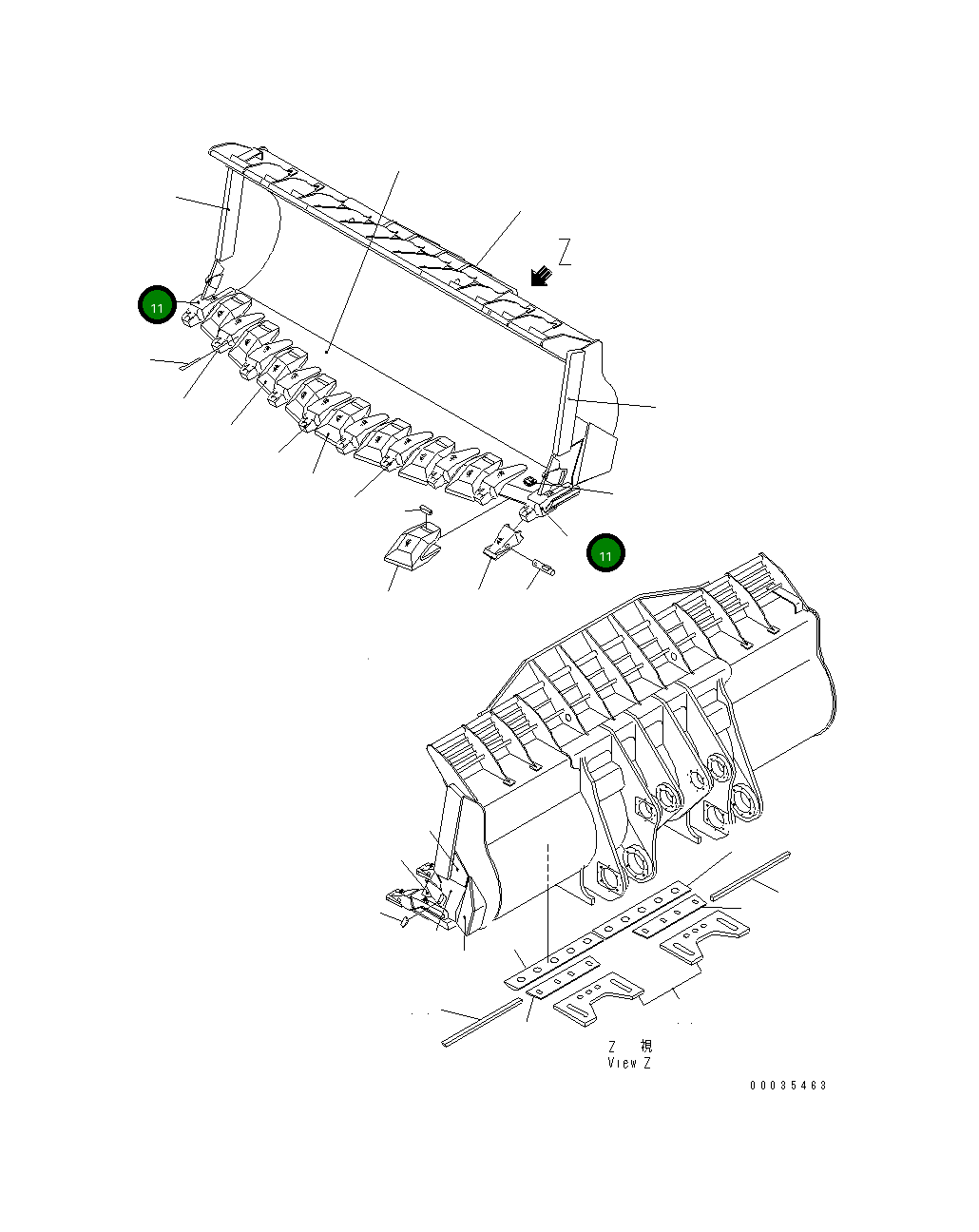 Z

11

11

Z 視
View Z

00035463