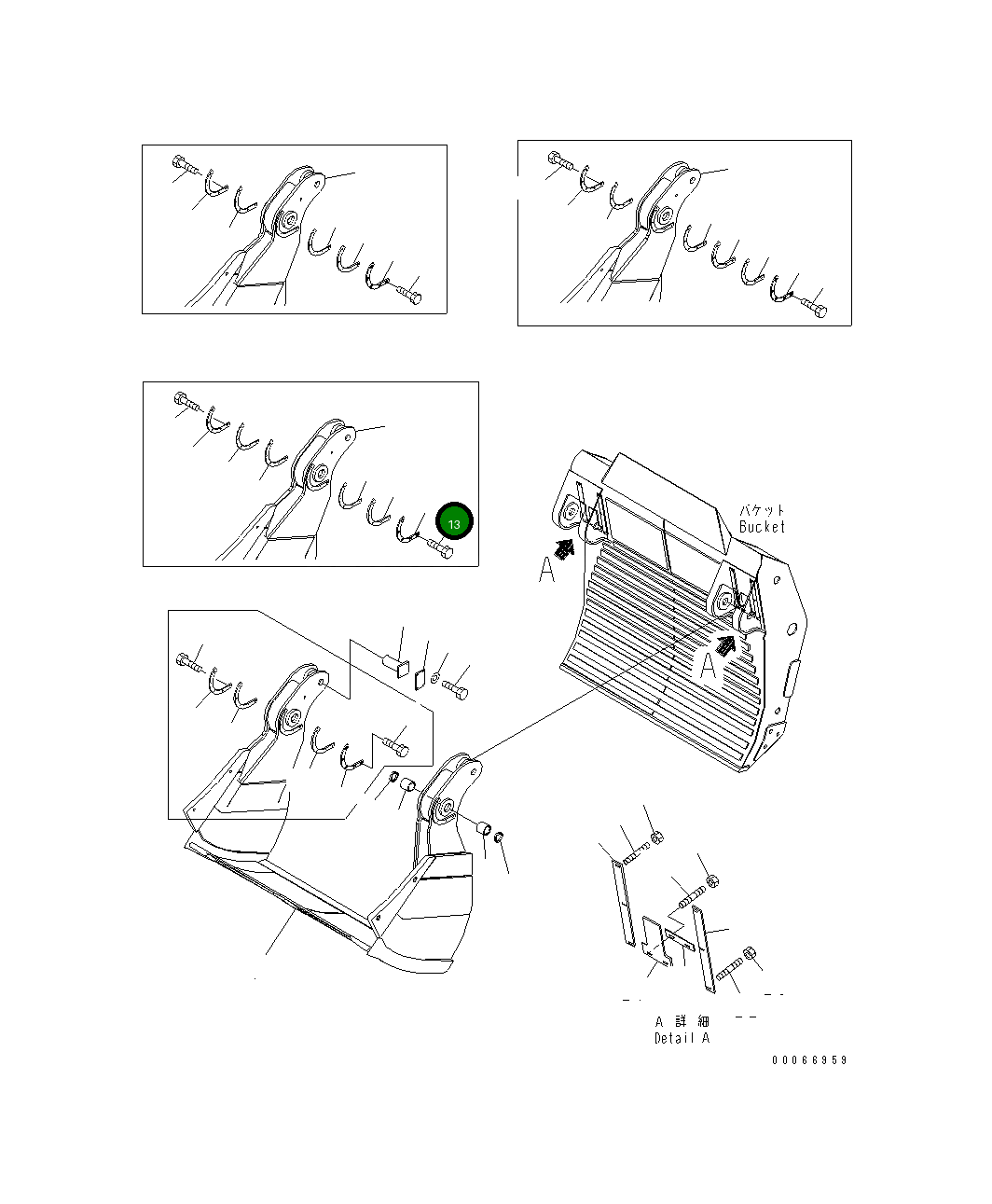 13

バケット
Bucket

A

A

A 詳 細
Detail A

00066959