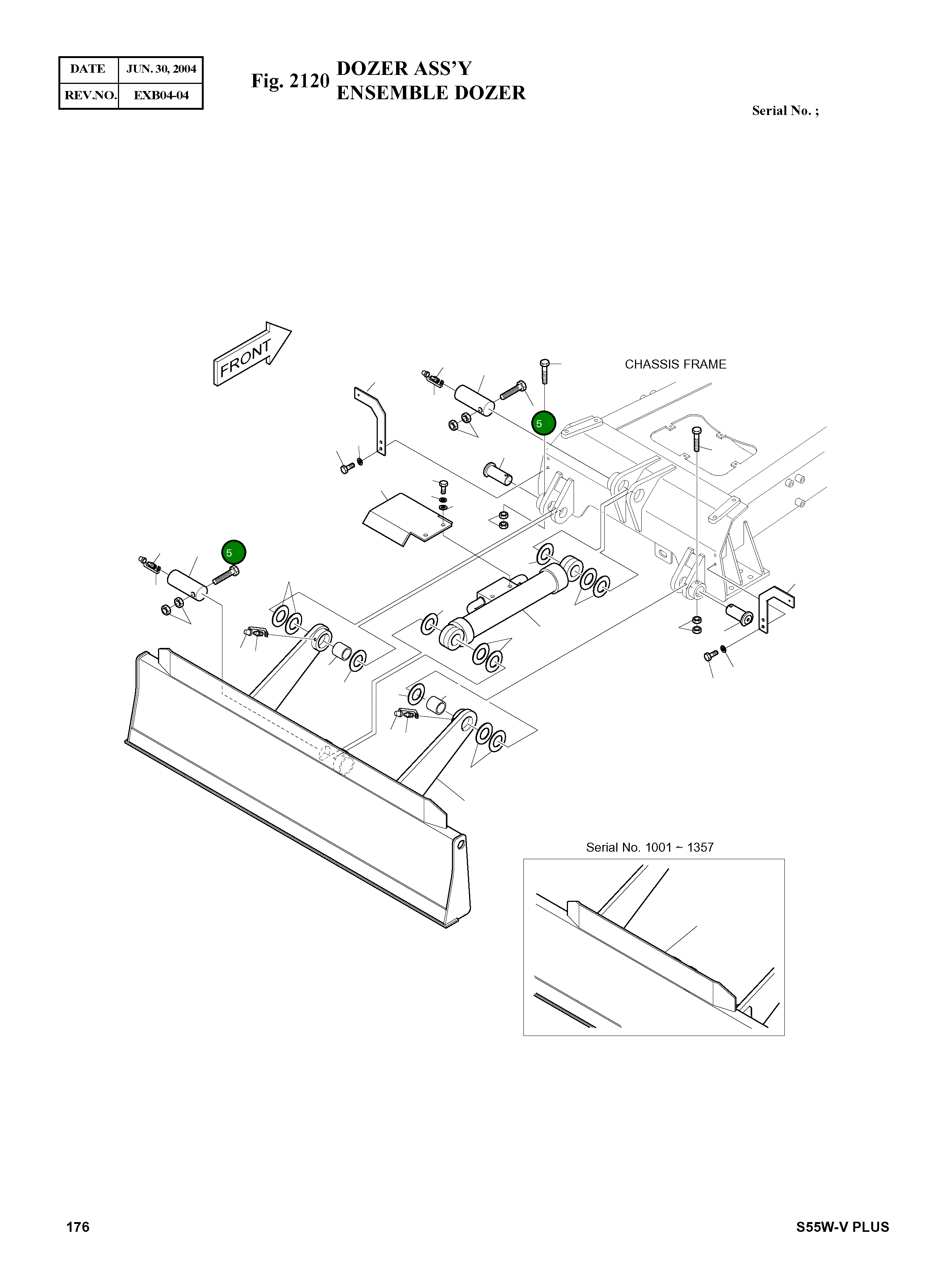 | DATE | JUN. 30, 2004 |
|---|---|
| REV.NO. | EXB04-04 |

Fig. 2120 DOZER ASS'Y
ENSEMBLE DOZER

Serial No. ;

FRONT

CHASSIS FRAME

5

5

Serial No. 1001 ~ 1357

176

S55W-V PLUS