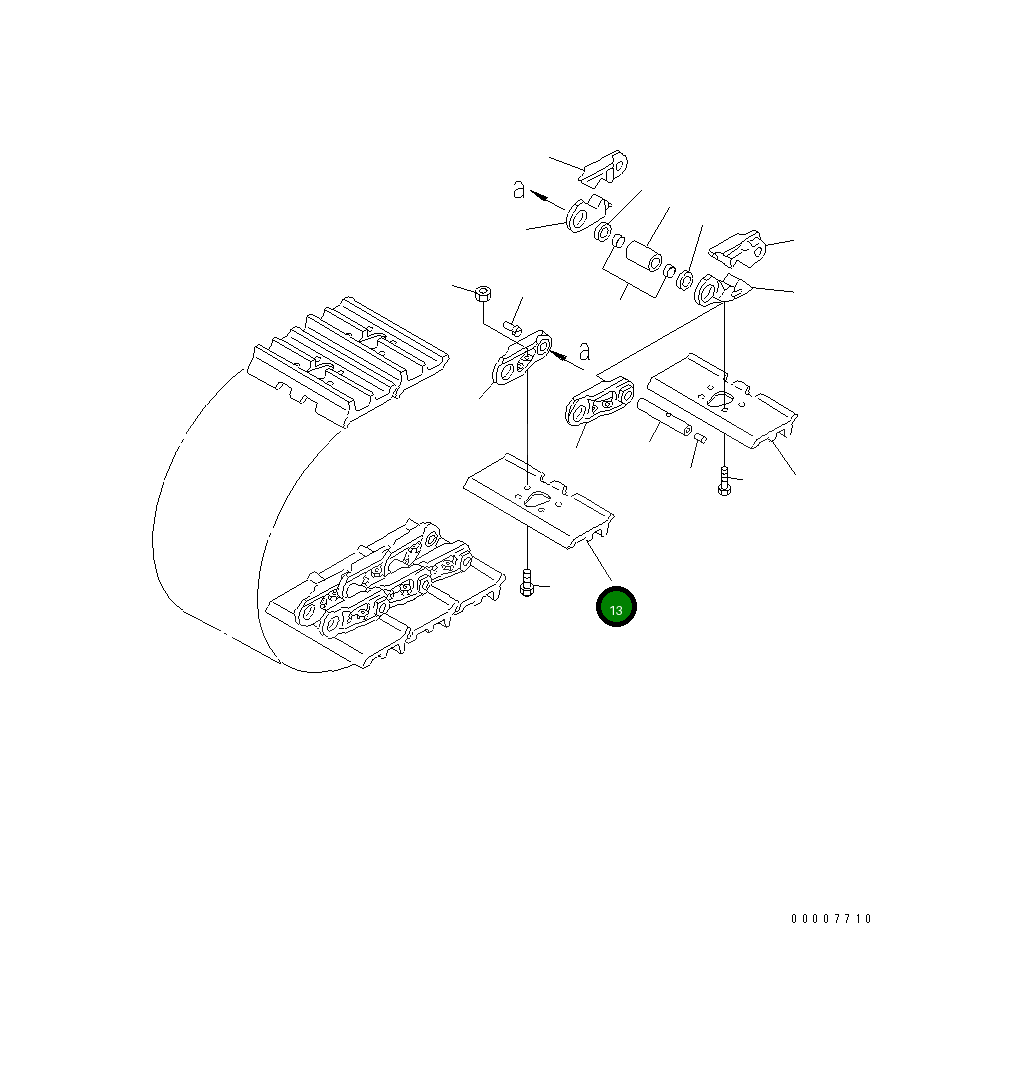 a

a

13

00007710