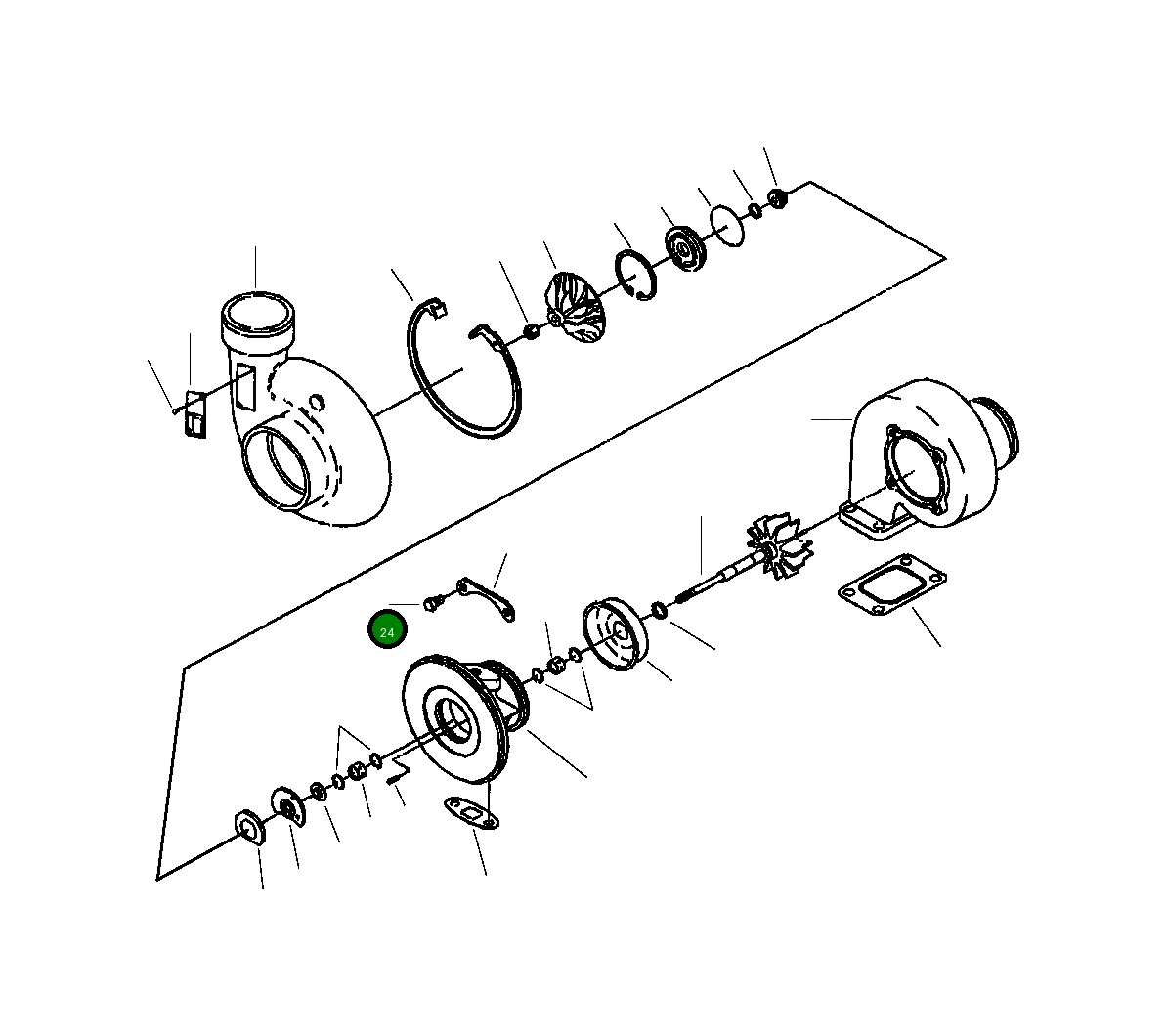 24