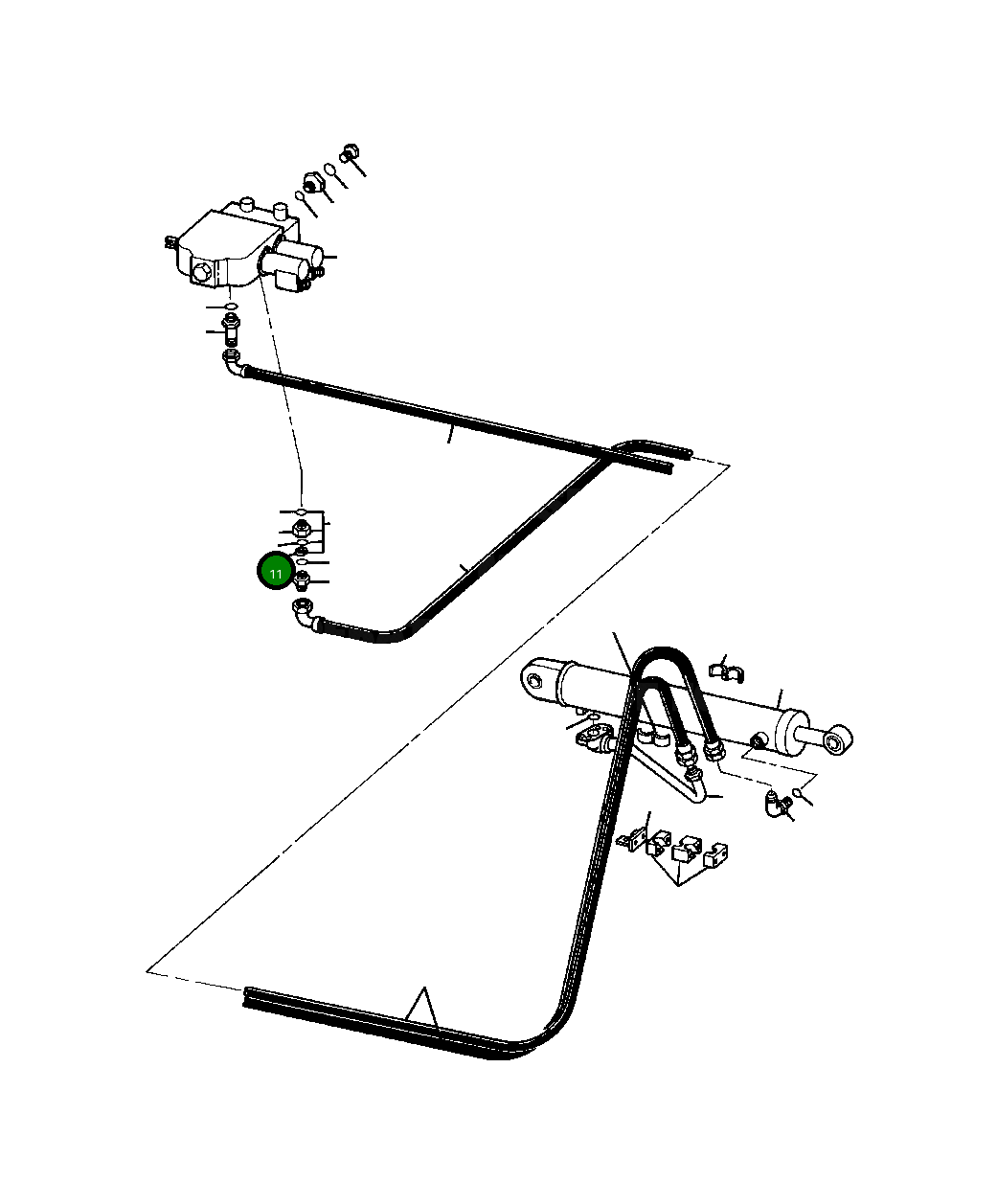 11