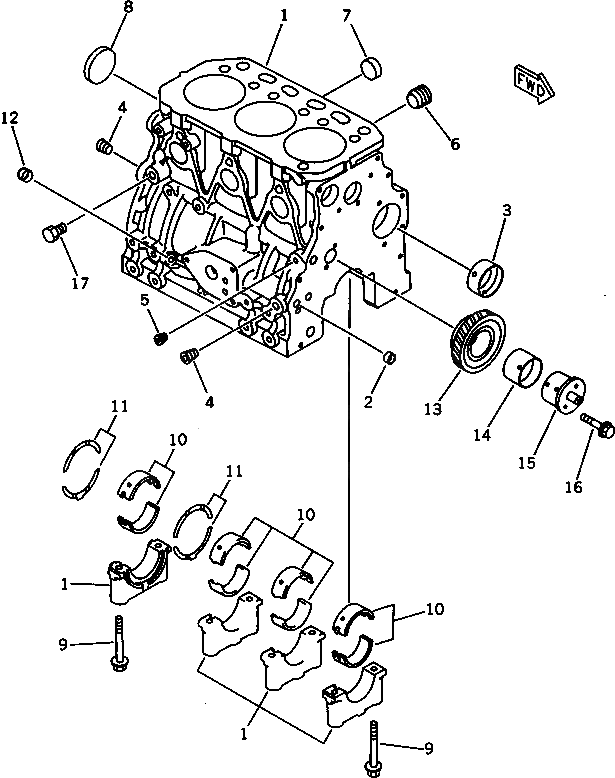 8
1
7
FWD
12
4
6
3
17
5
4
2
13
14
15
16
11
10
11
10
1
10
9
1
9