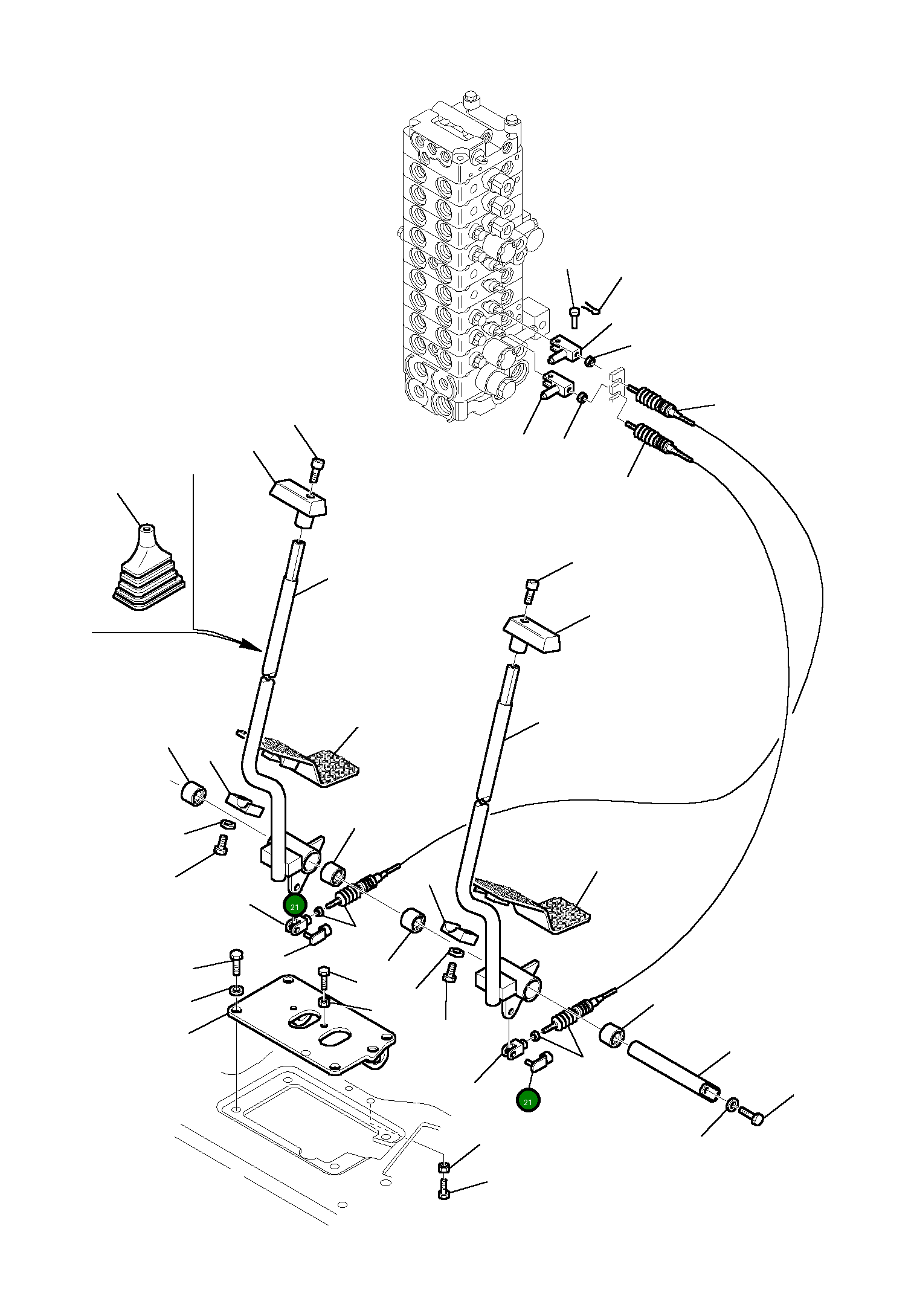 21

21