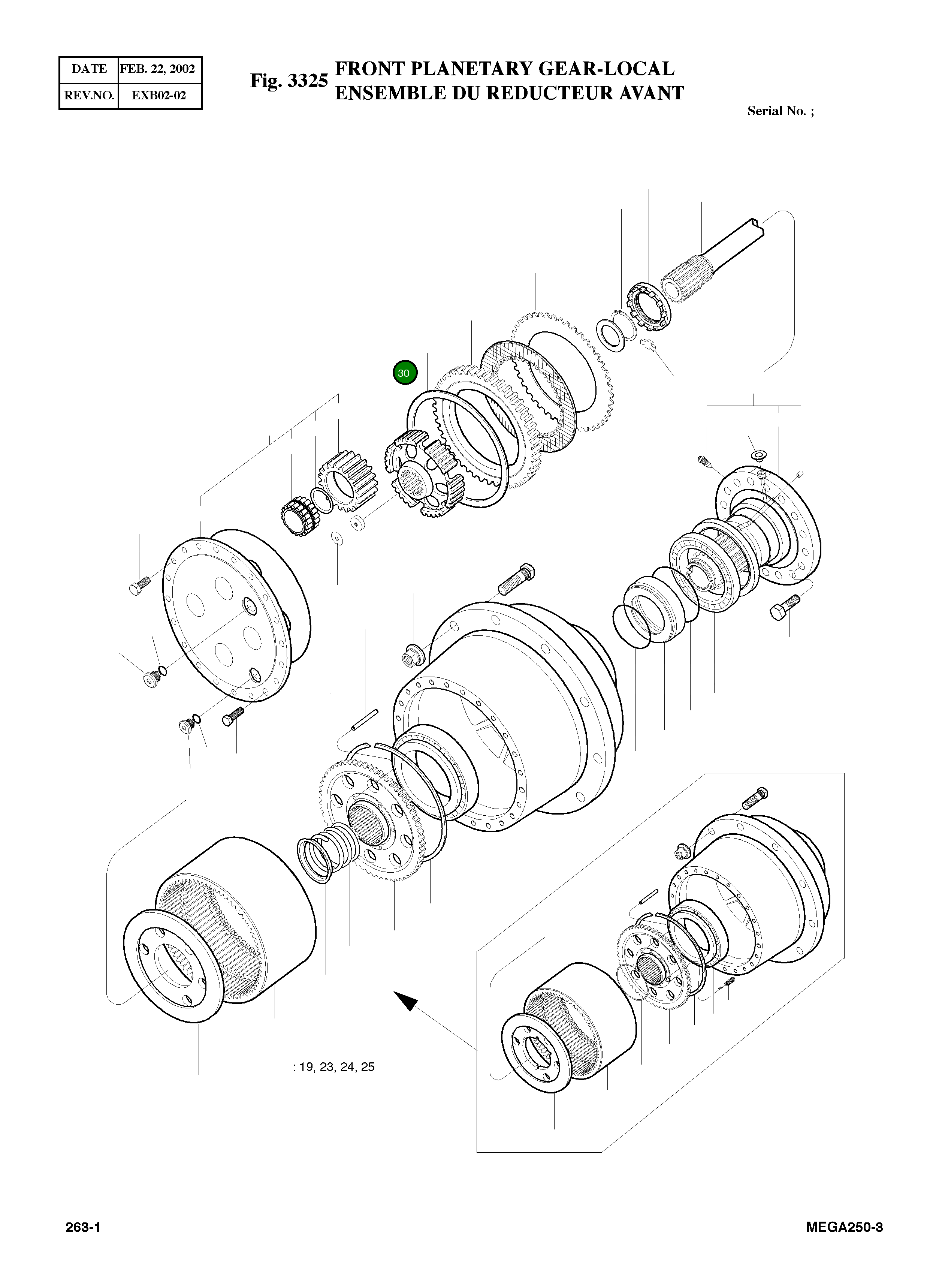 | DATE | FEB. 22, 2002 |
|---|---|
| REV.NO. | EXB02-02 |

Fig. 3325 FRONT PLANETARY GEAR-LOCAL
ENSEMBLE DU REDUCTEUR AVANT

Serial No. ;

30

: 19, 23, 24, 25

263-1

MEGA250-3