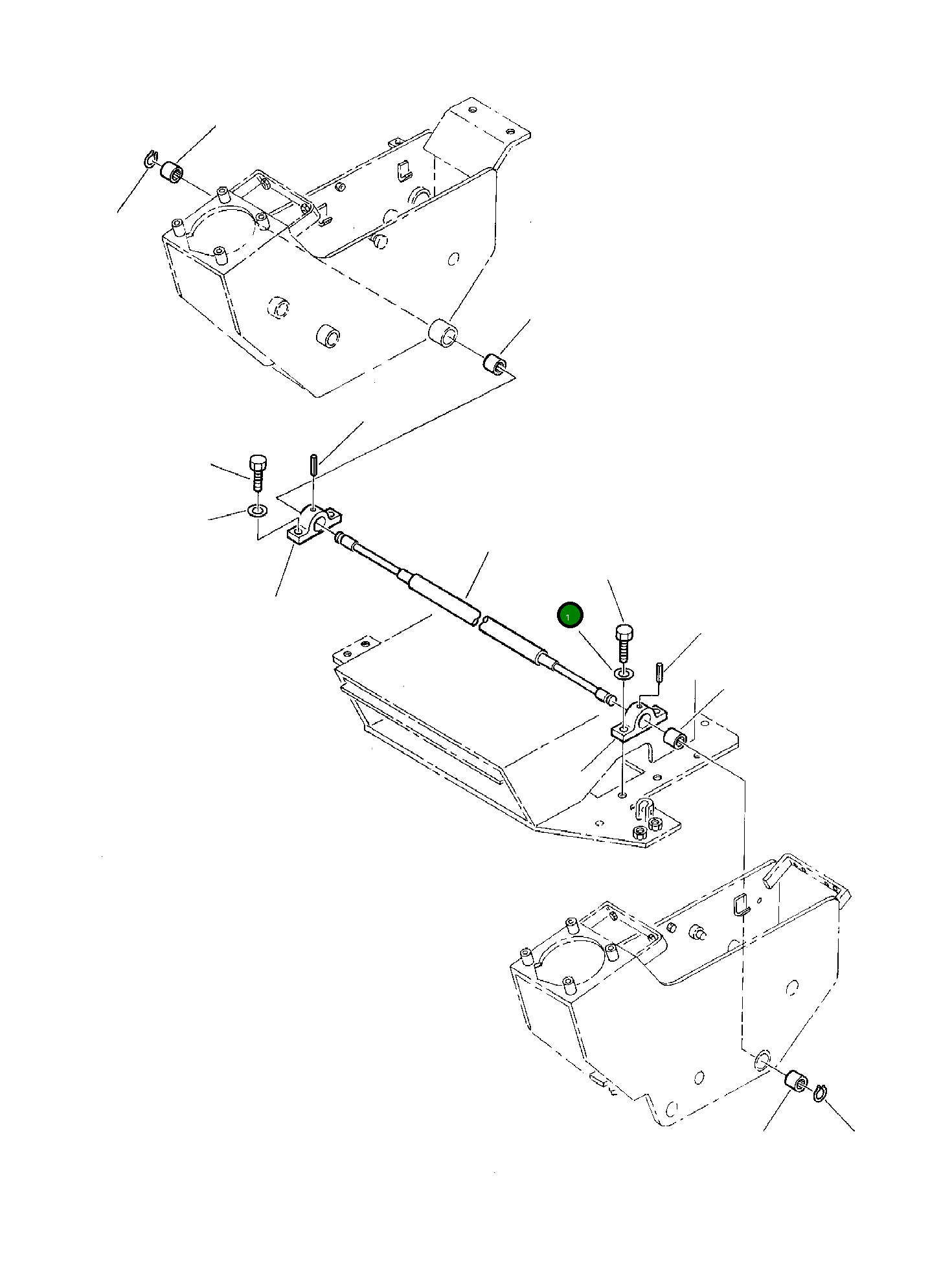 1