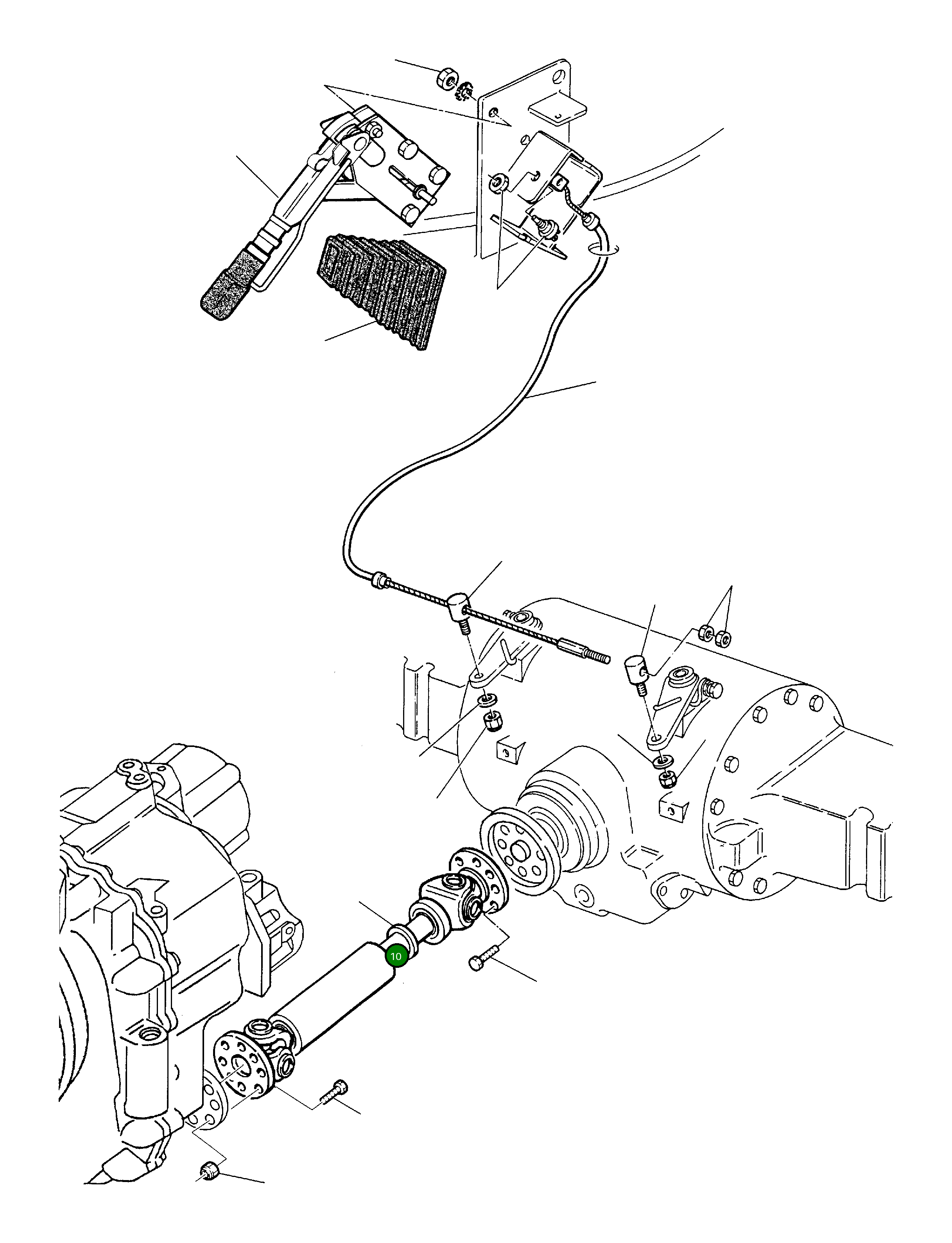 10