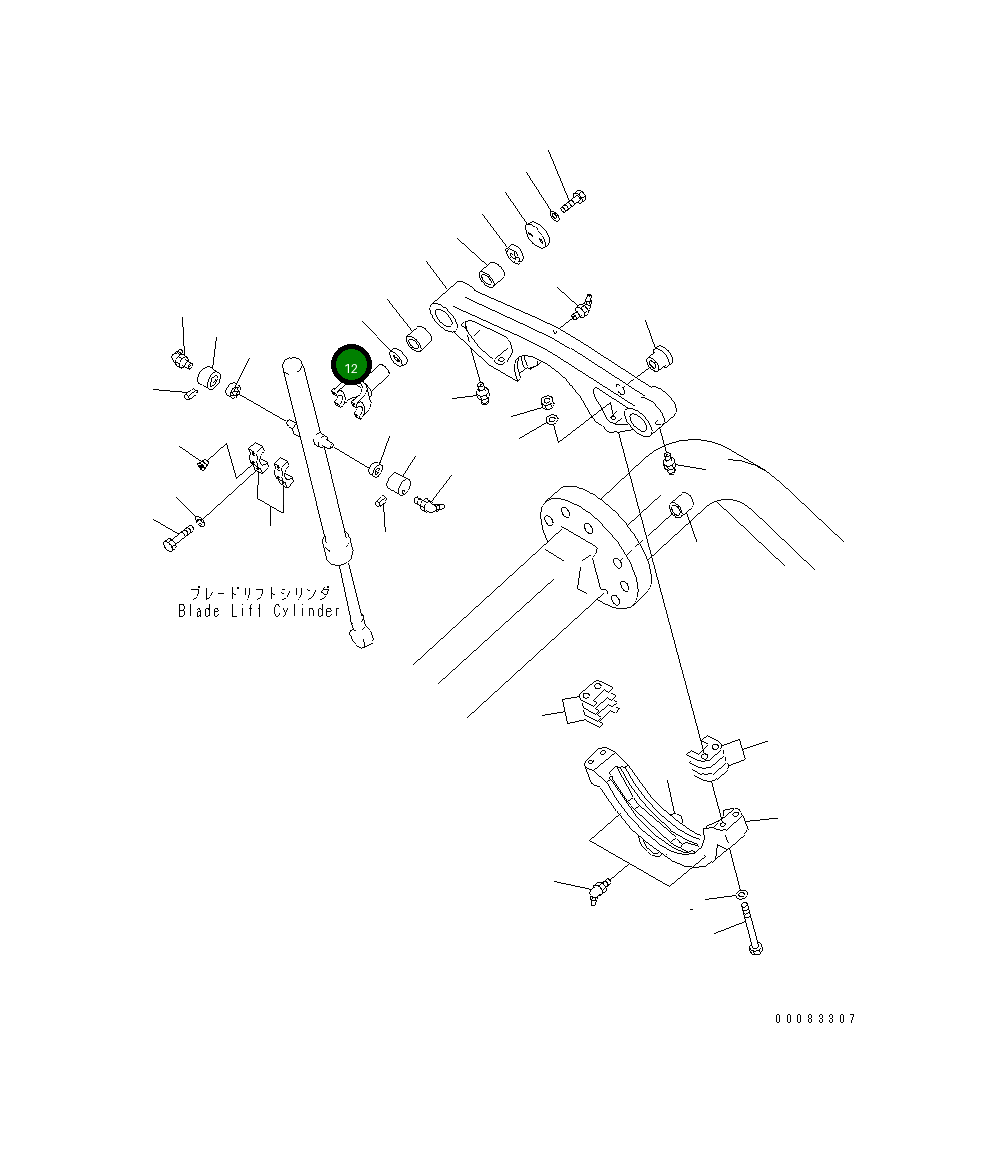 12

ブレードリフトシリンダ
Blade Lift Cylinder

00083307