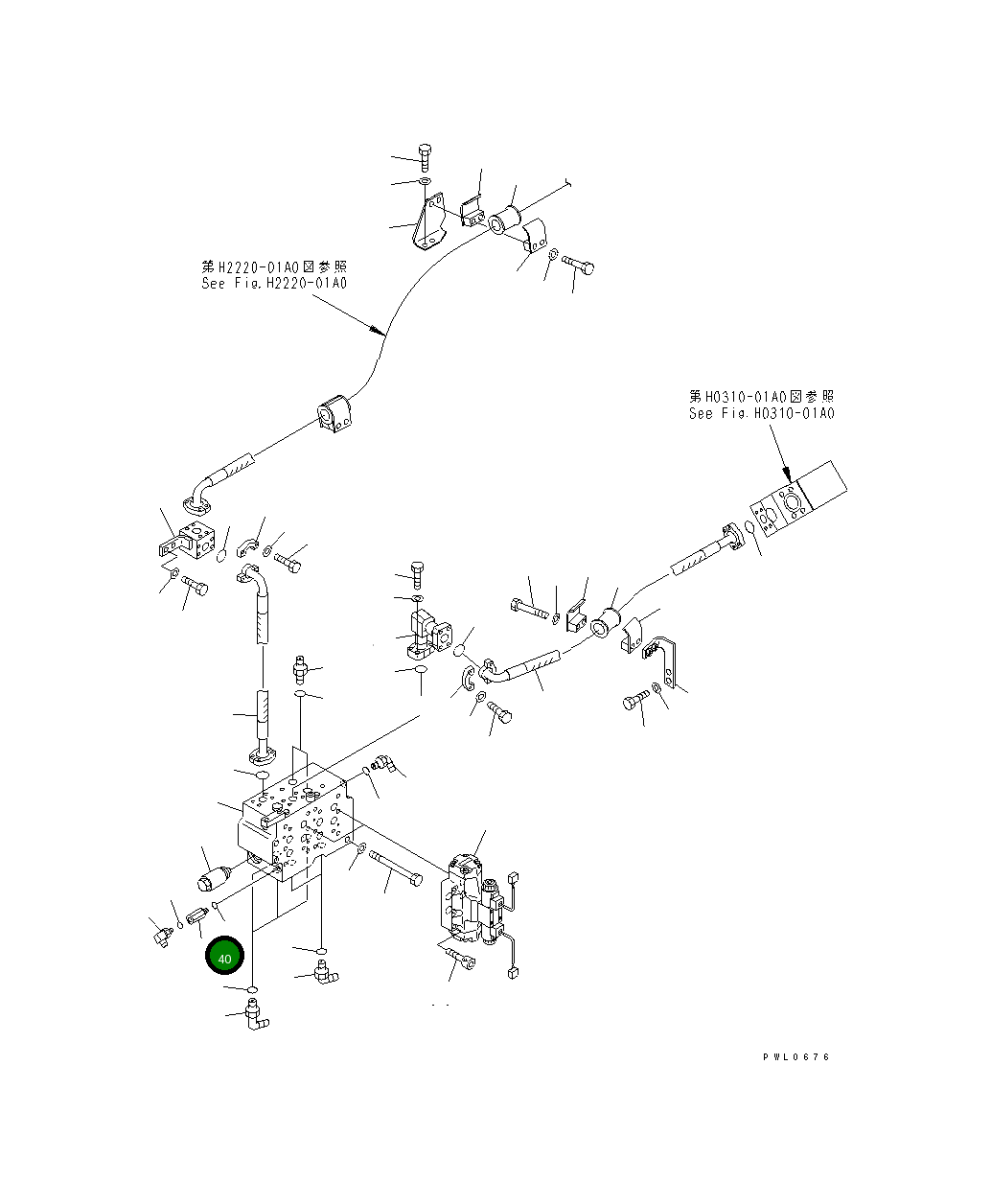 第H2220-01A0図参照
See Fig.H2220-01A0

第H0310-01A0図参照
See Fig.H0310-01A0

40

PWL0676