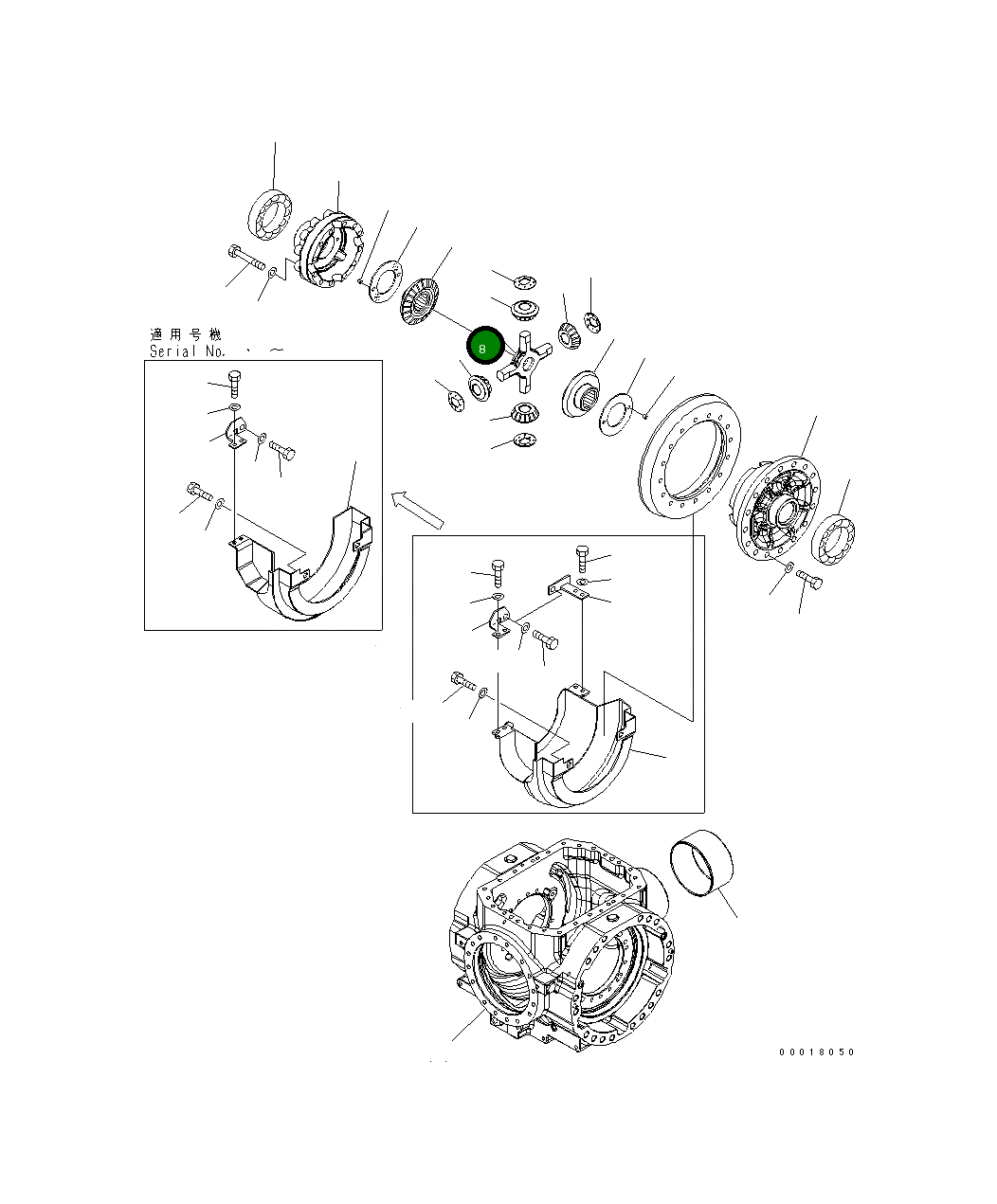 適用号機
Serial No. ・ ～

8

00018050