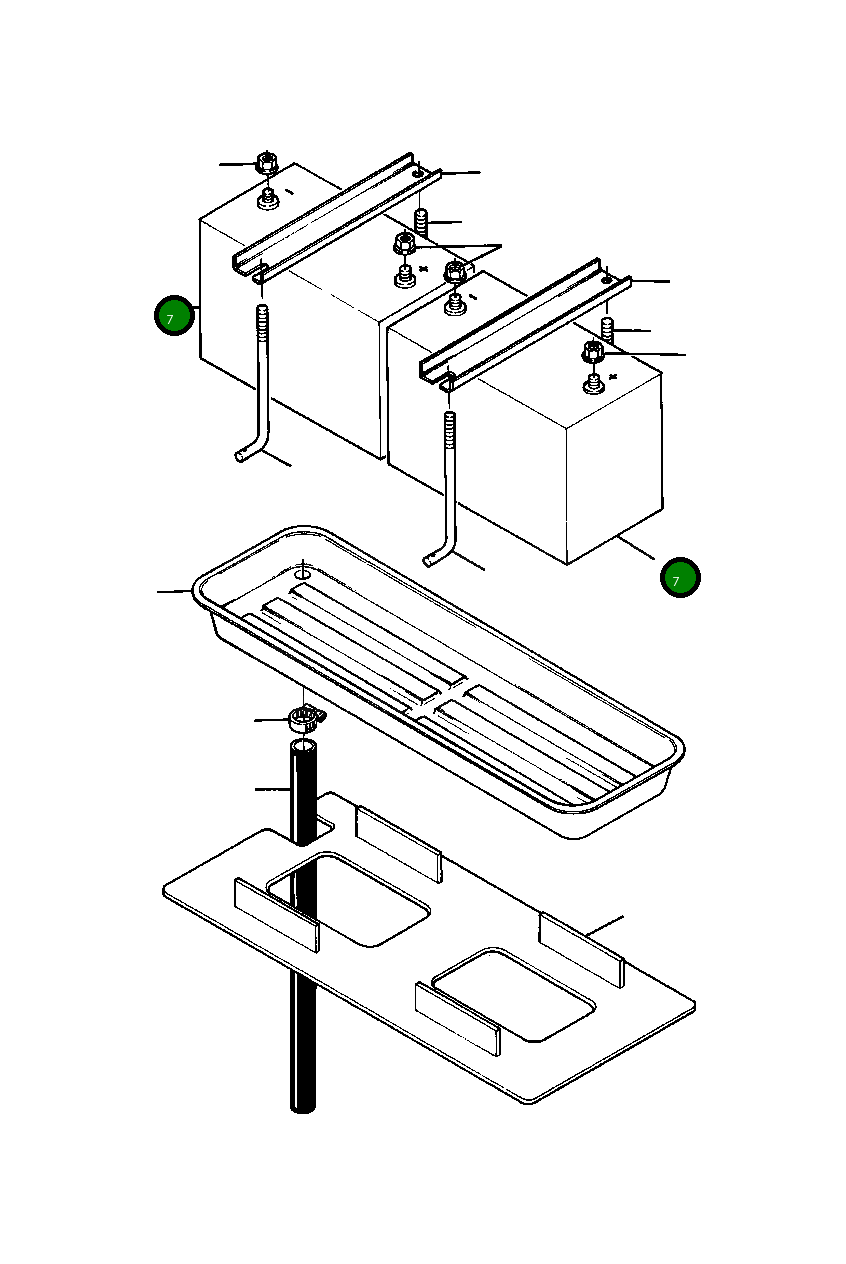 7

7