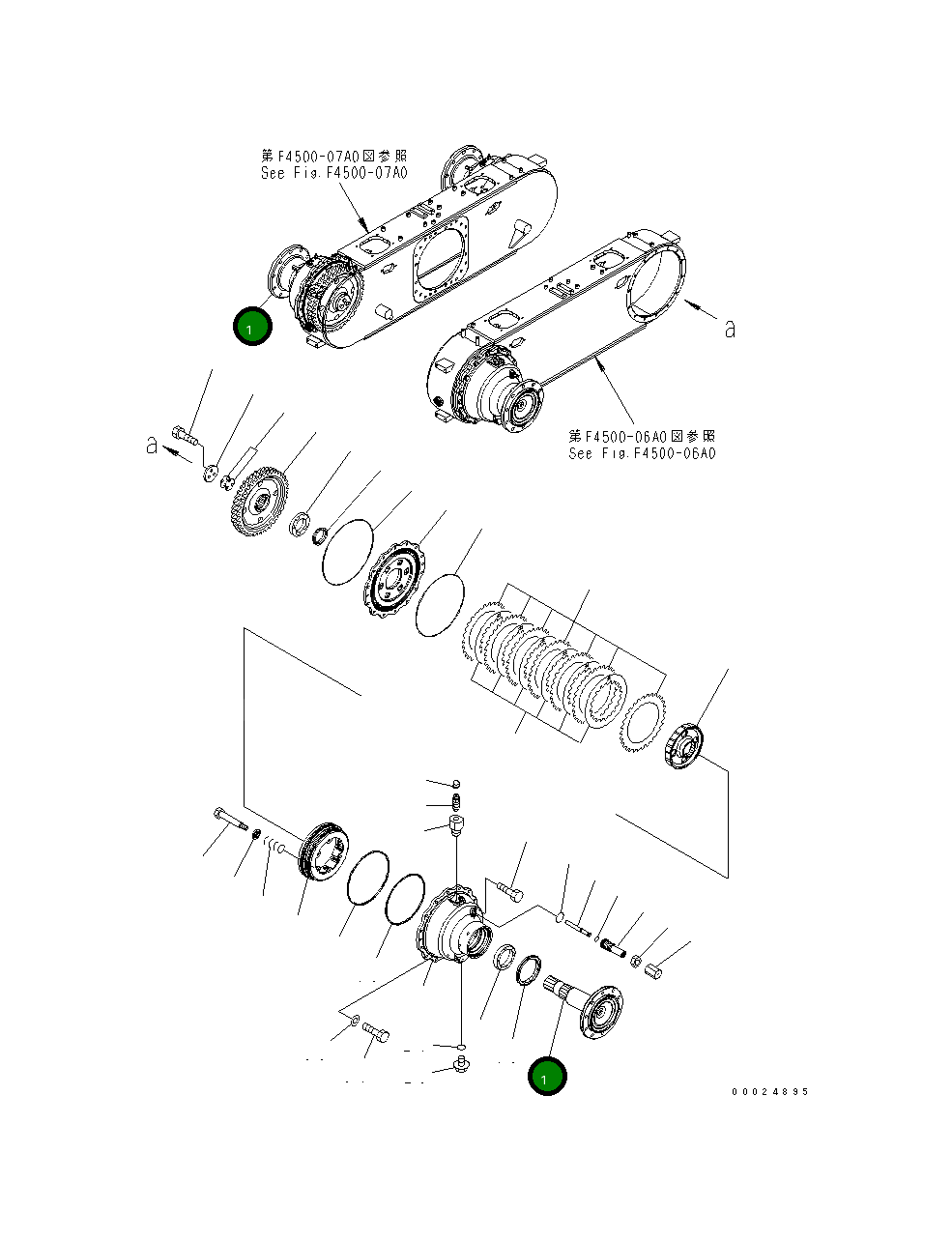 第F4500-07A0図参照
See Fig.F4500-07A0

1

a

a

第F4500-06A0図参照
See Fig.F4500-06A0

1

00024895