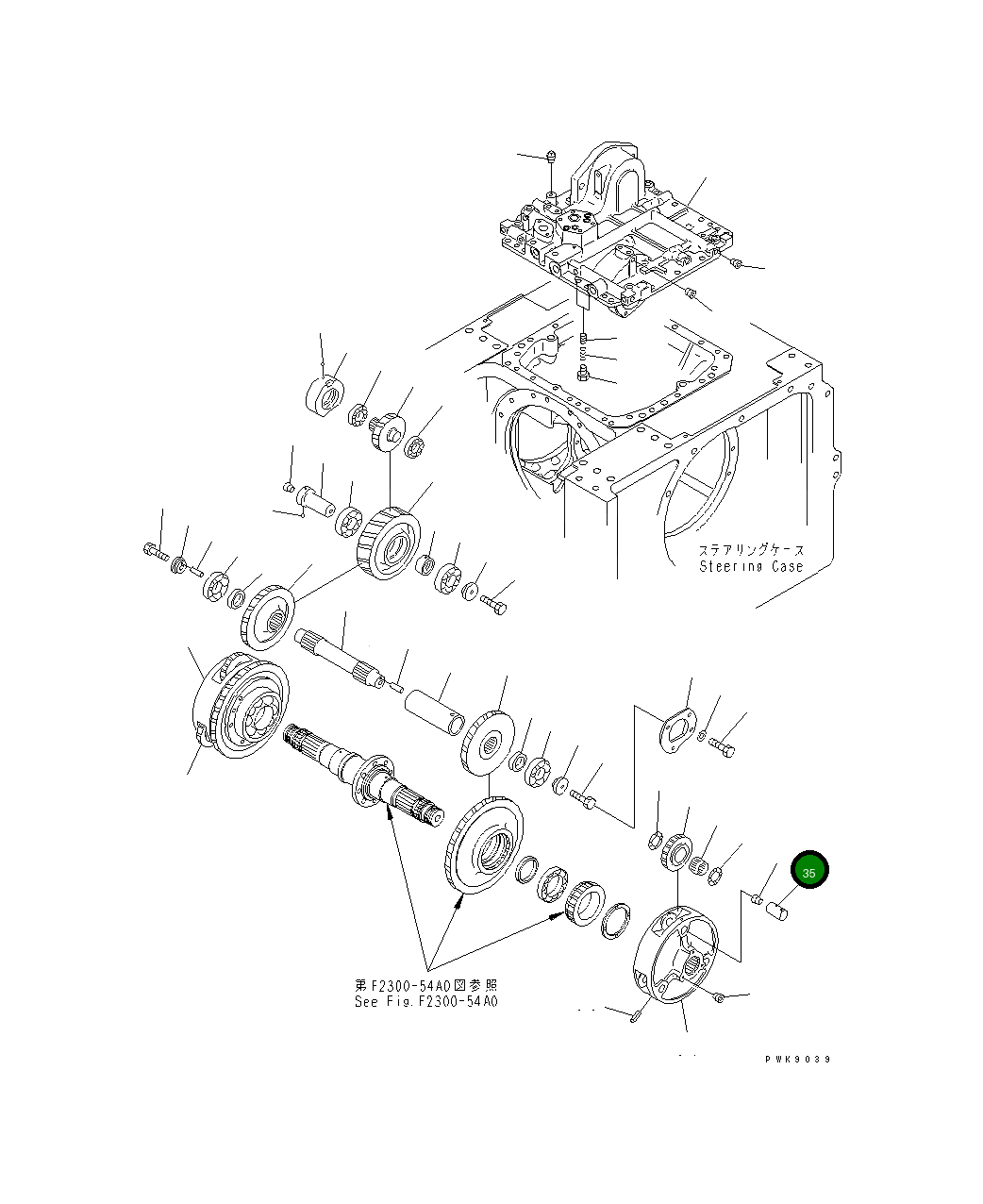 ステアリングケース
Steering Case

35

第F2300-54A0図参照
See Fig.F2300-54A0

PWK9039