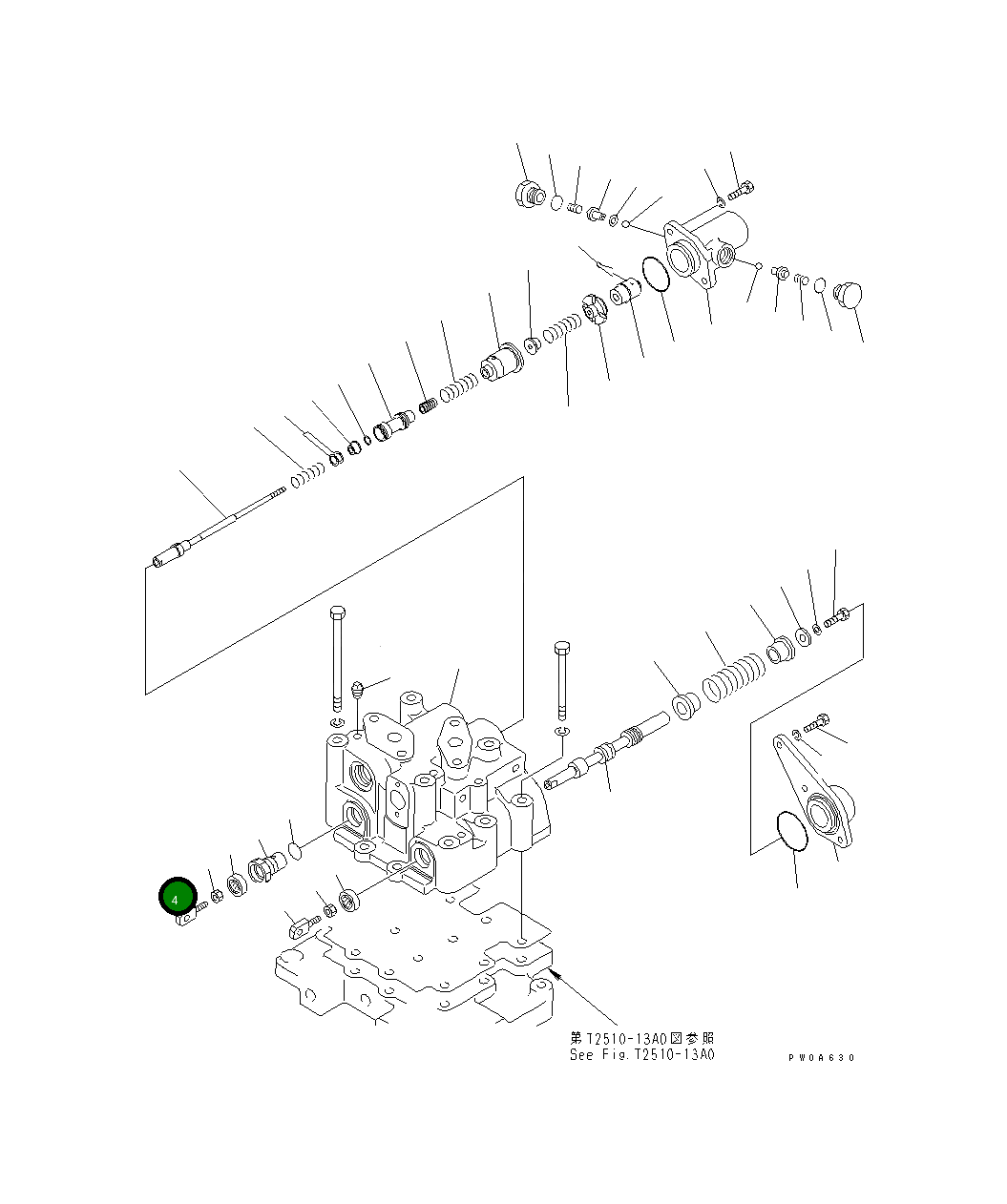 4

第T2510-13A0図参照
See Fig.T2510-13A0

PW0A630