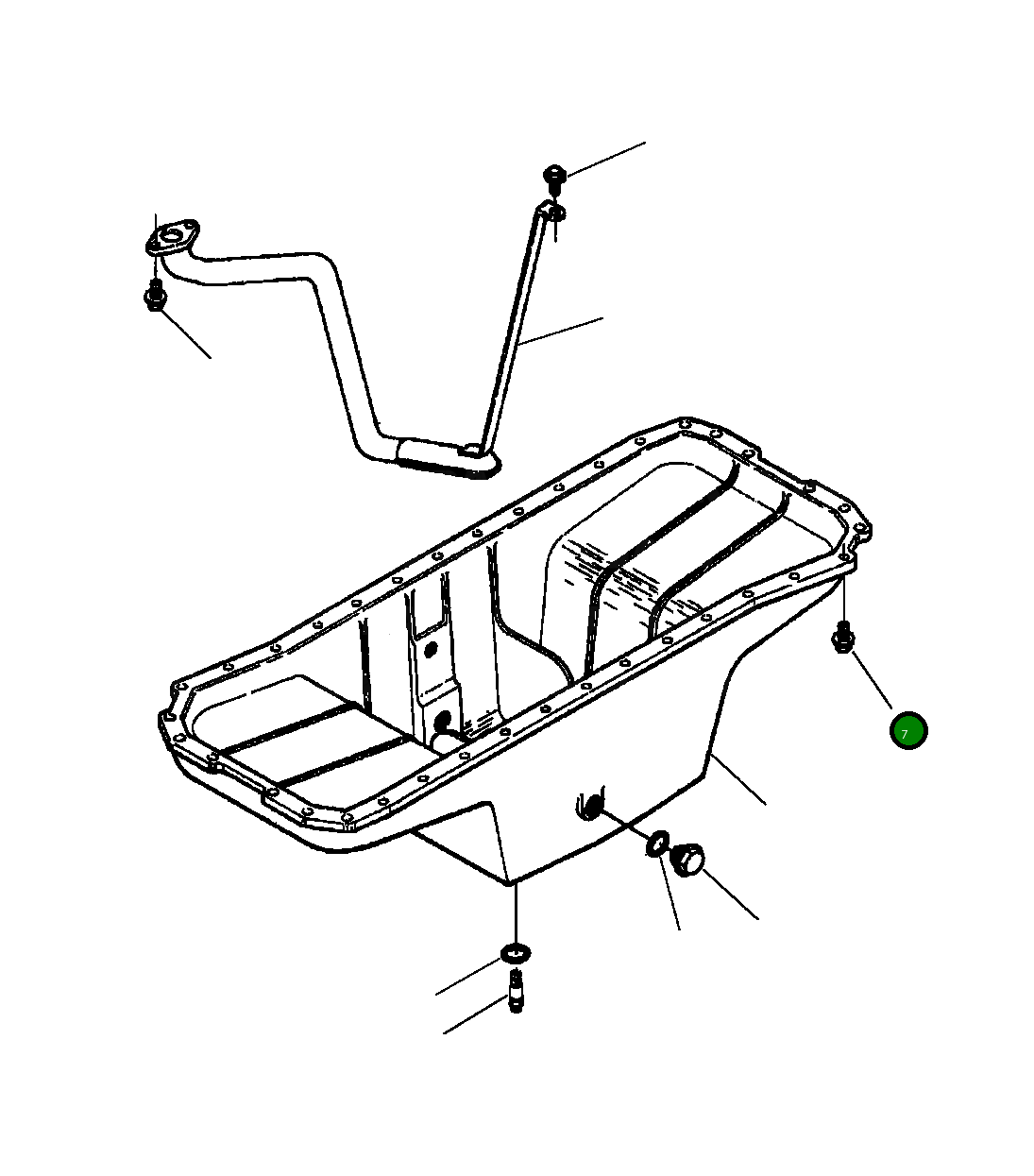 7