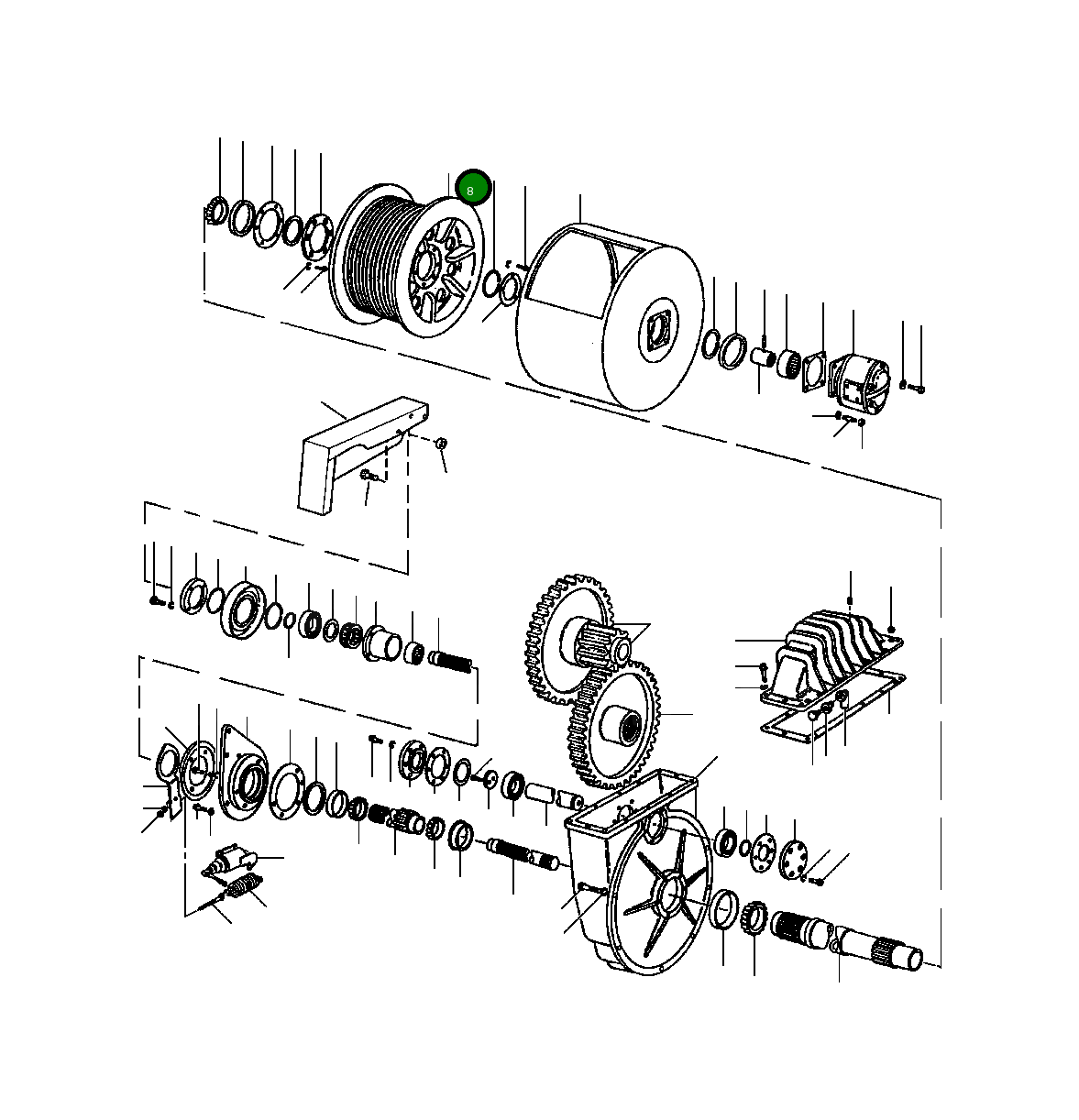 8