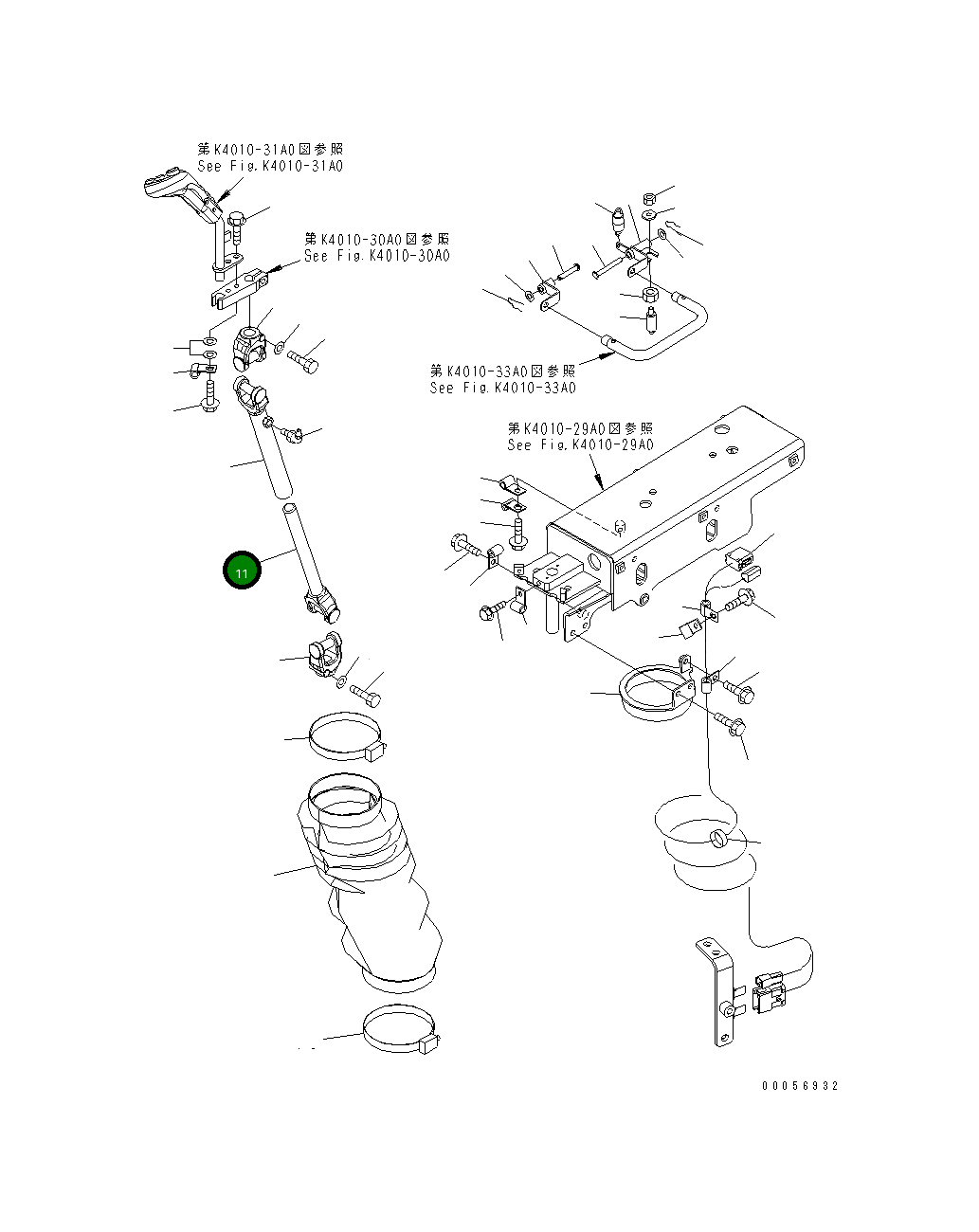 第K4010-31A0図参照
See Fig.K4010-31A0

第K4010-30A0図参照
See Fig.K4010-30A0

第K4010-33A0図参照
See Fig.K4010-33A0

第K4010-29A0図参照
See Fig.K4010-29A0

11

00056932