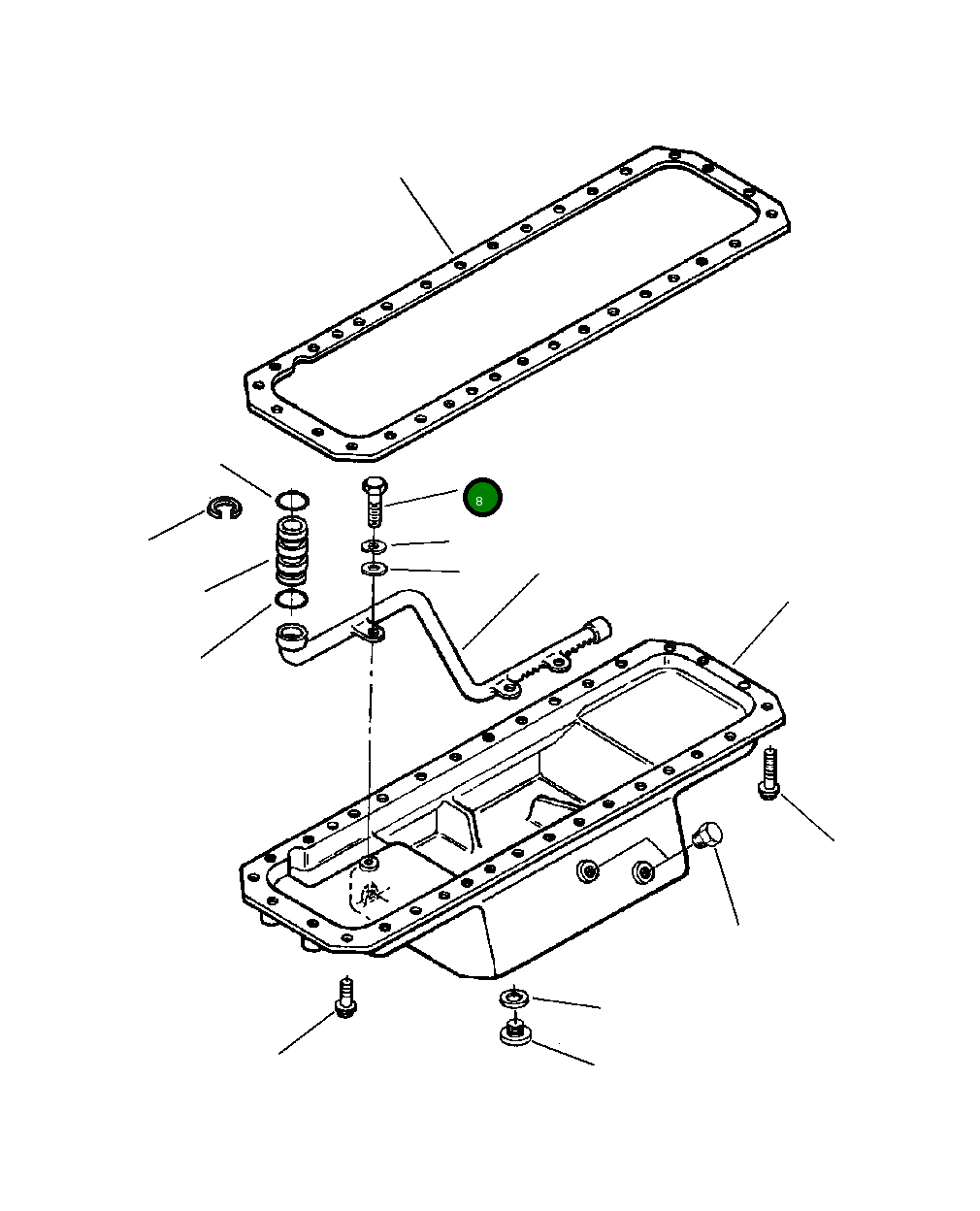 8