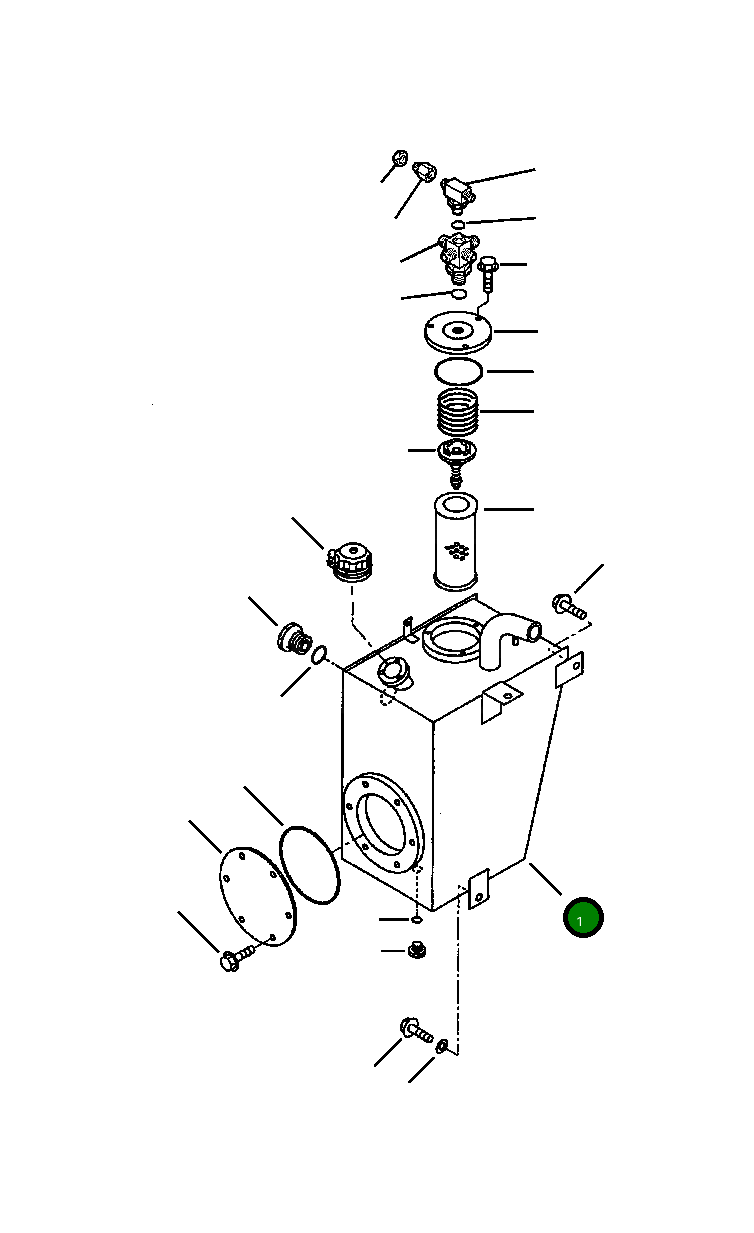 1