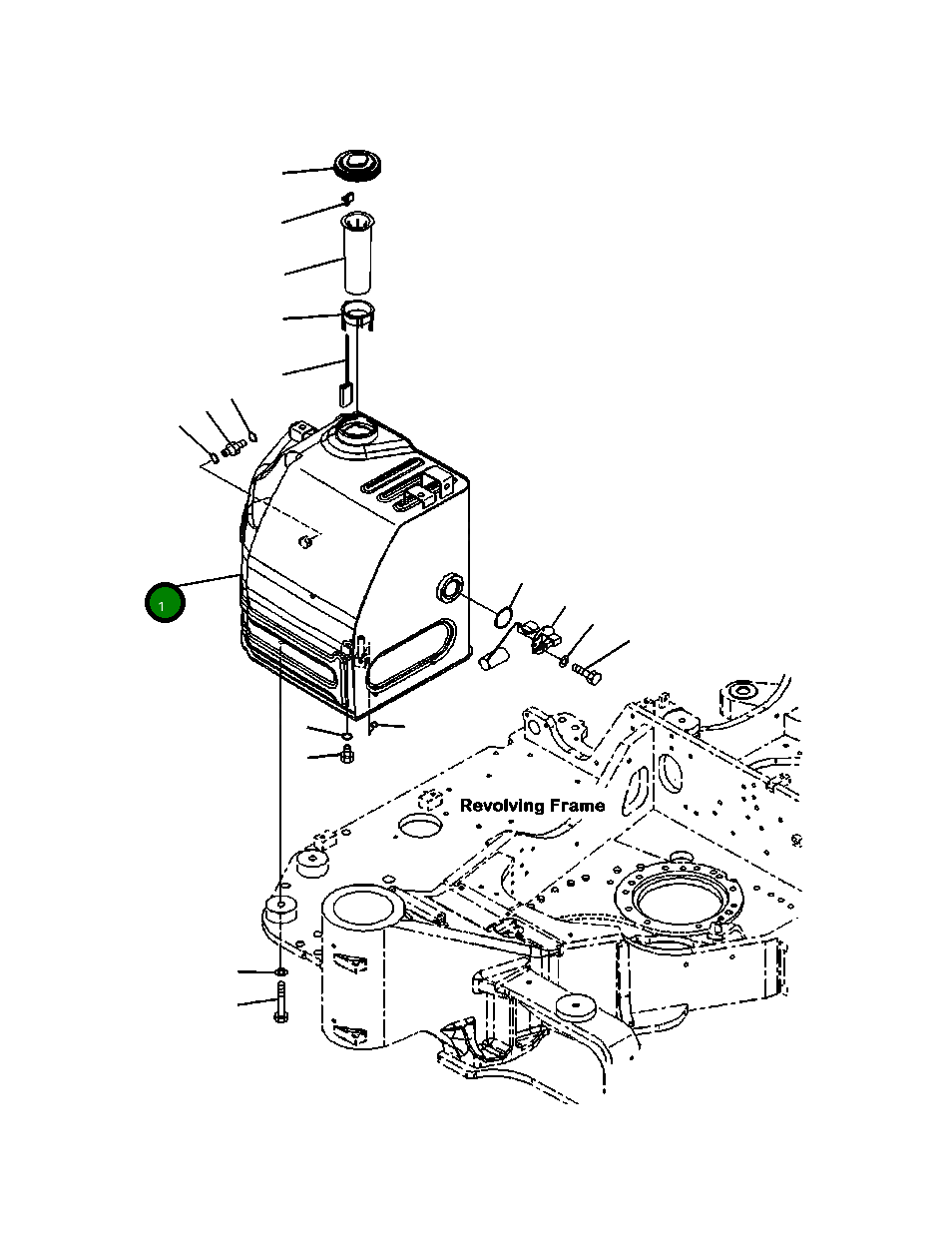 1

Revolving Frame