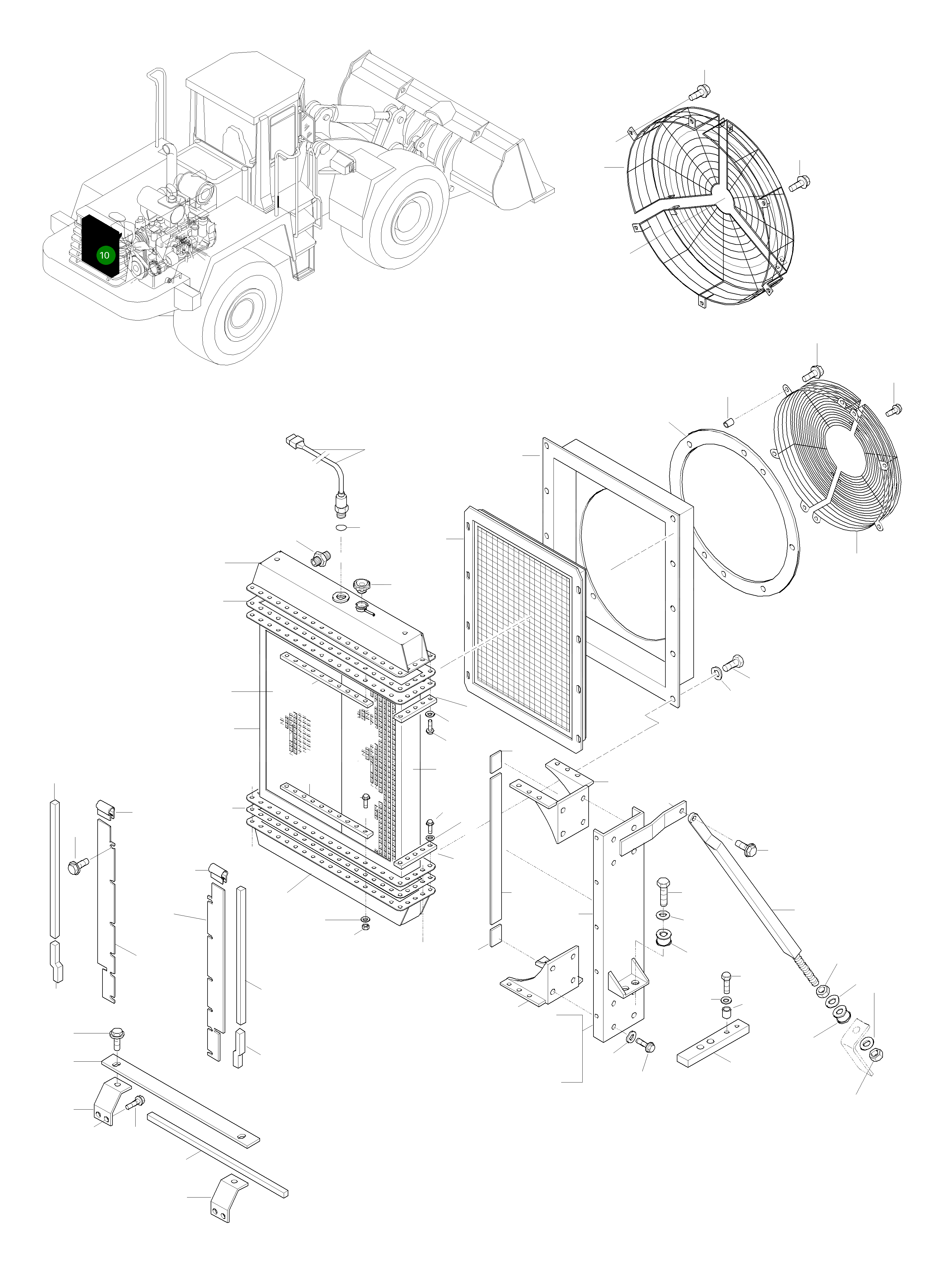 10