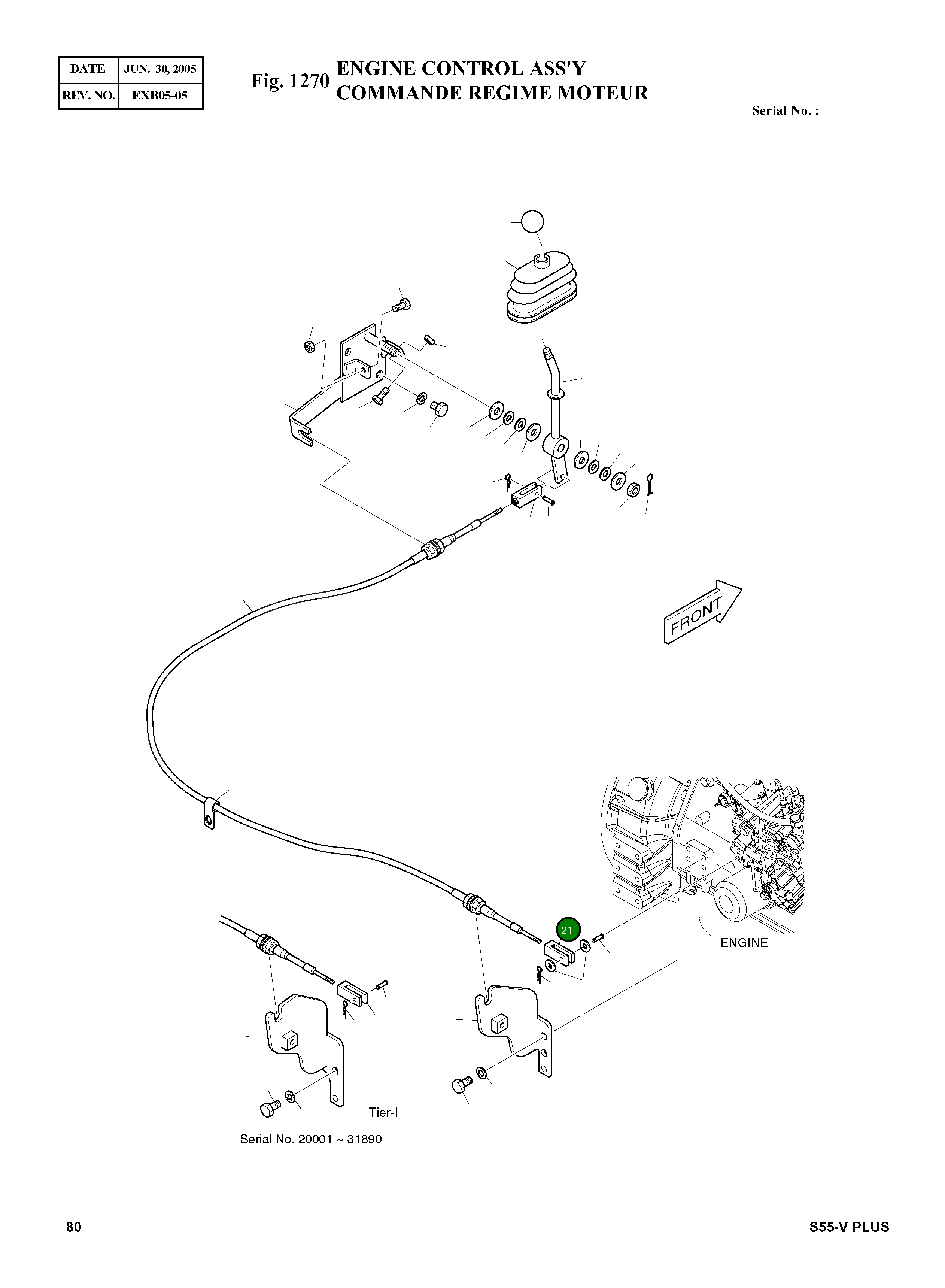 | DATE | JUN. 30, 2005 |
|---|---|
| REV. NO. | EXB05-05 |

Fig. 1270 ENGINE CONTROL ASS'Y
COMMANDE REGIME MOTEUR

Serial No. ;

FRONT

21

ENGINE

Tier-I

Serial No. 20001 ~ 31890

80

S55-V PLUS