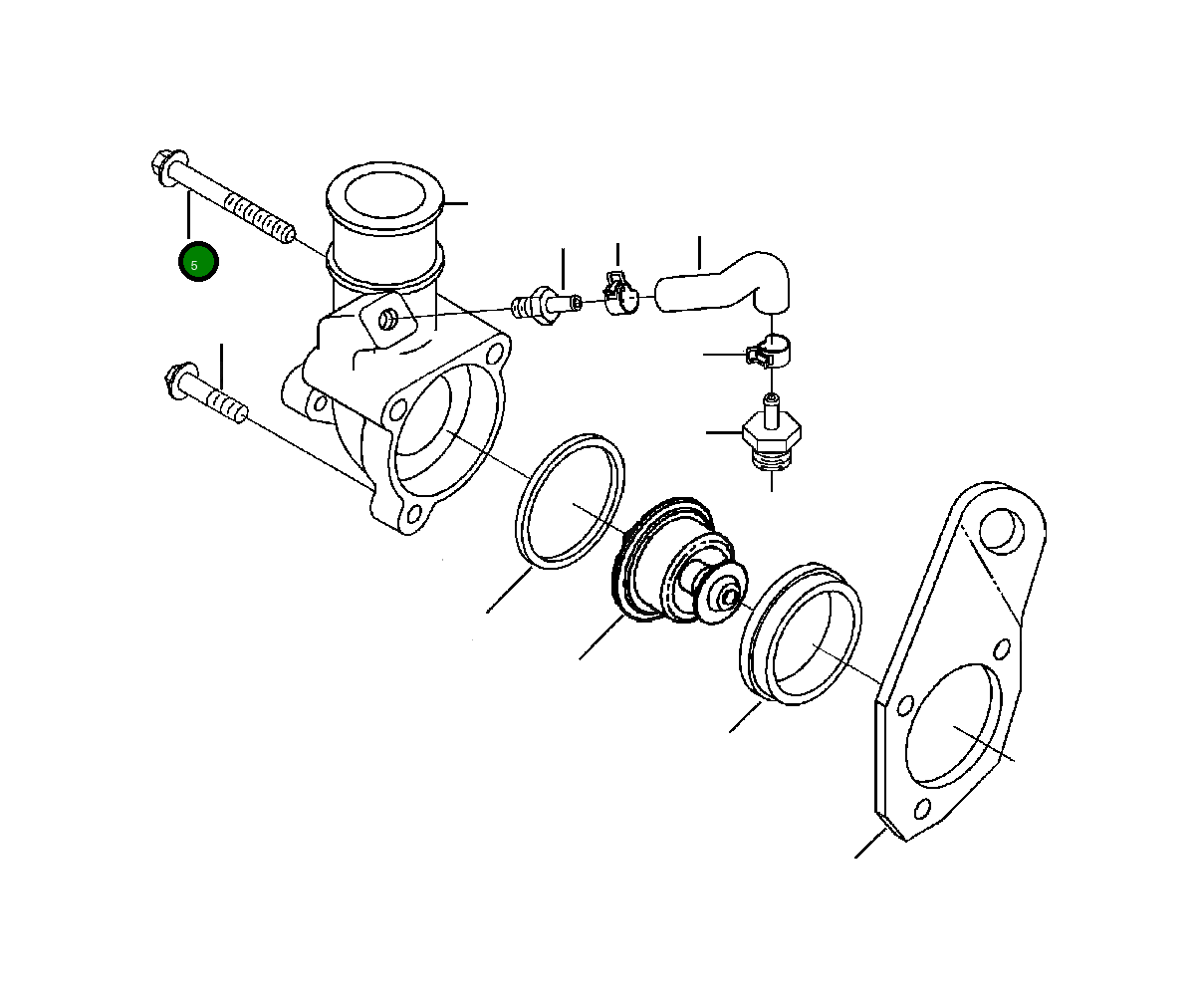 5