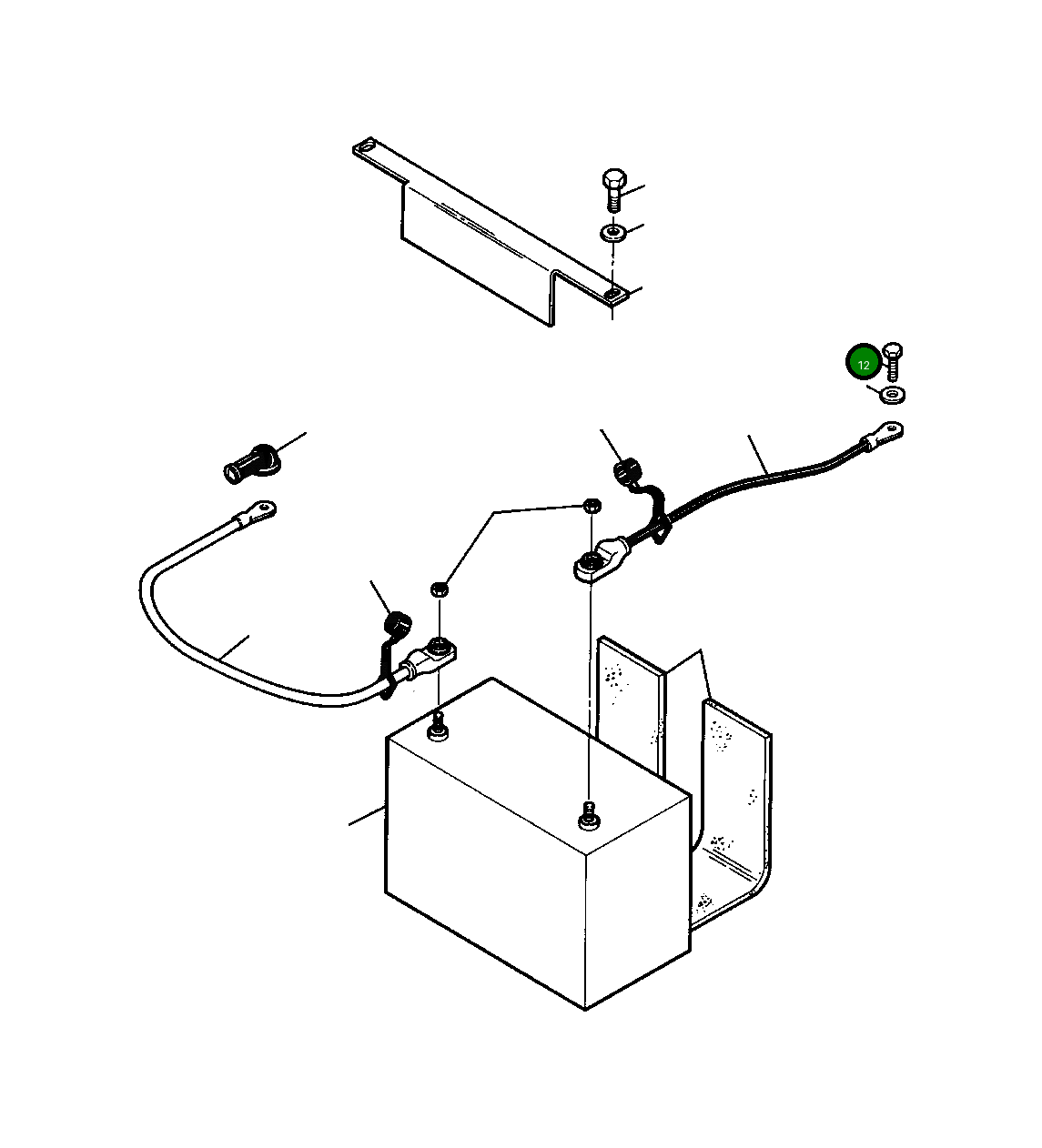 12