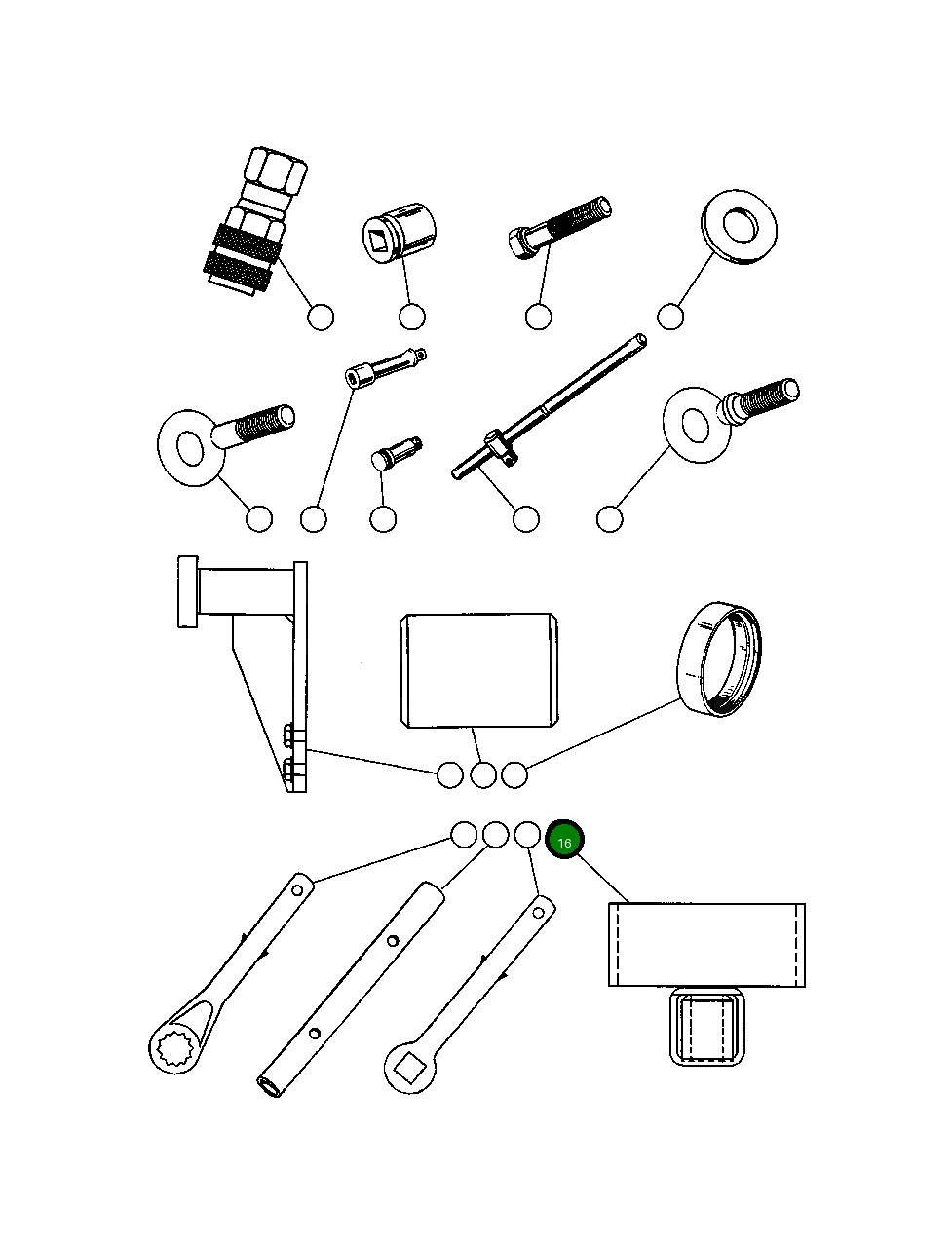 16